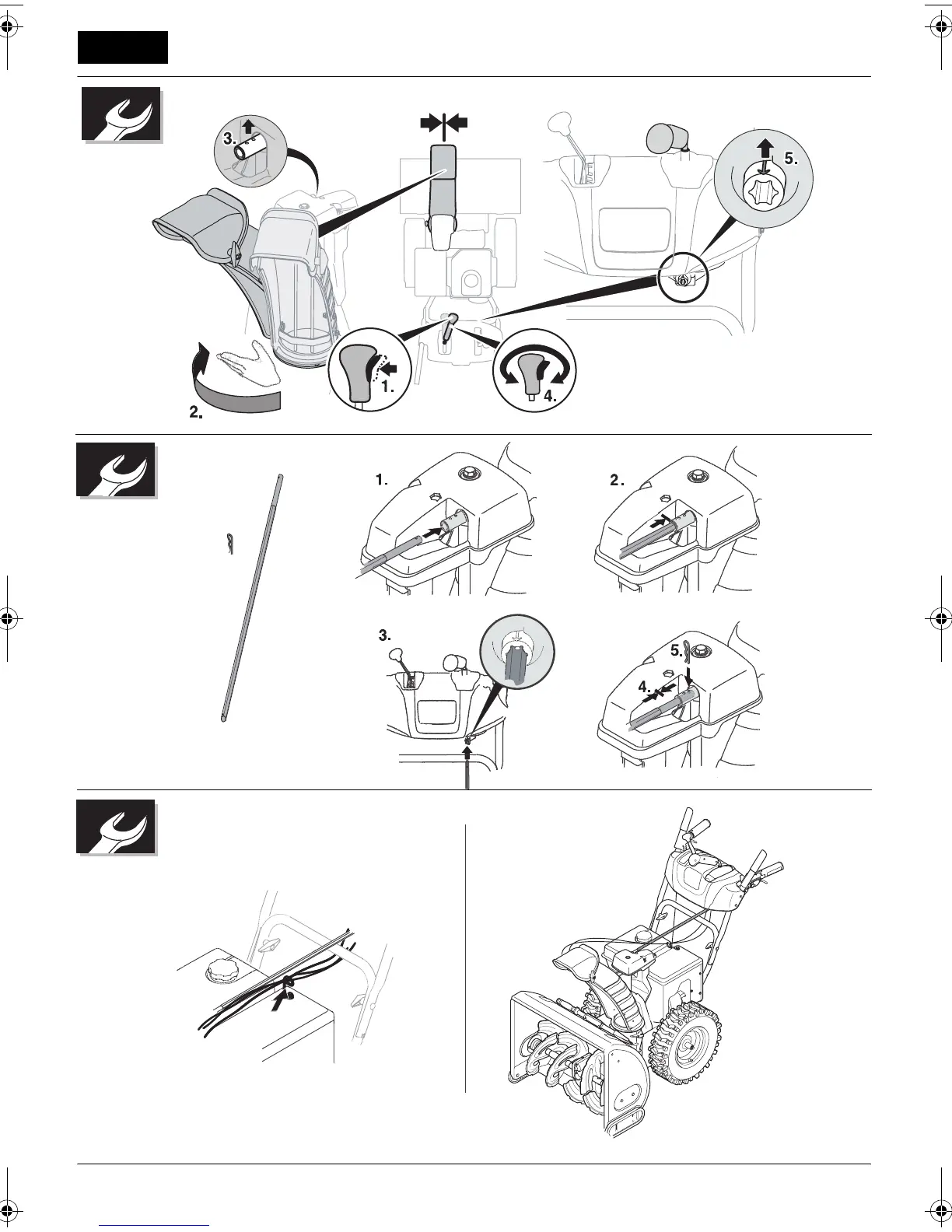 3.

5.

1.

4.

2.

1.

2.

3.

5.

4.