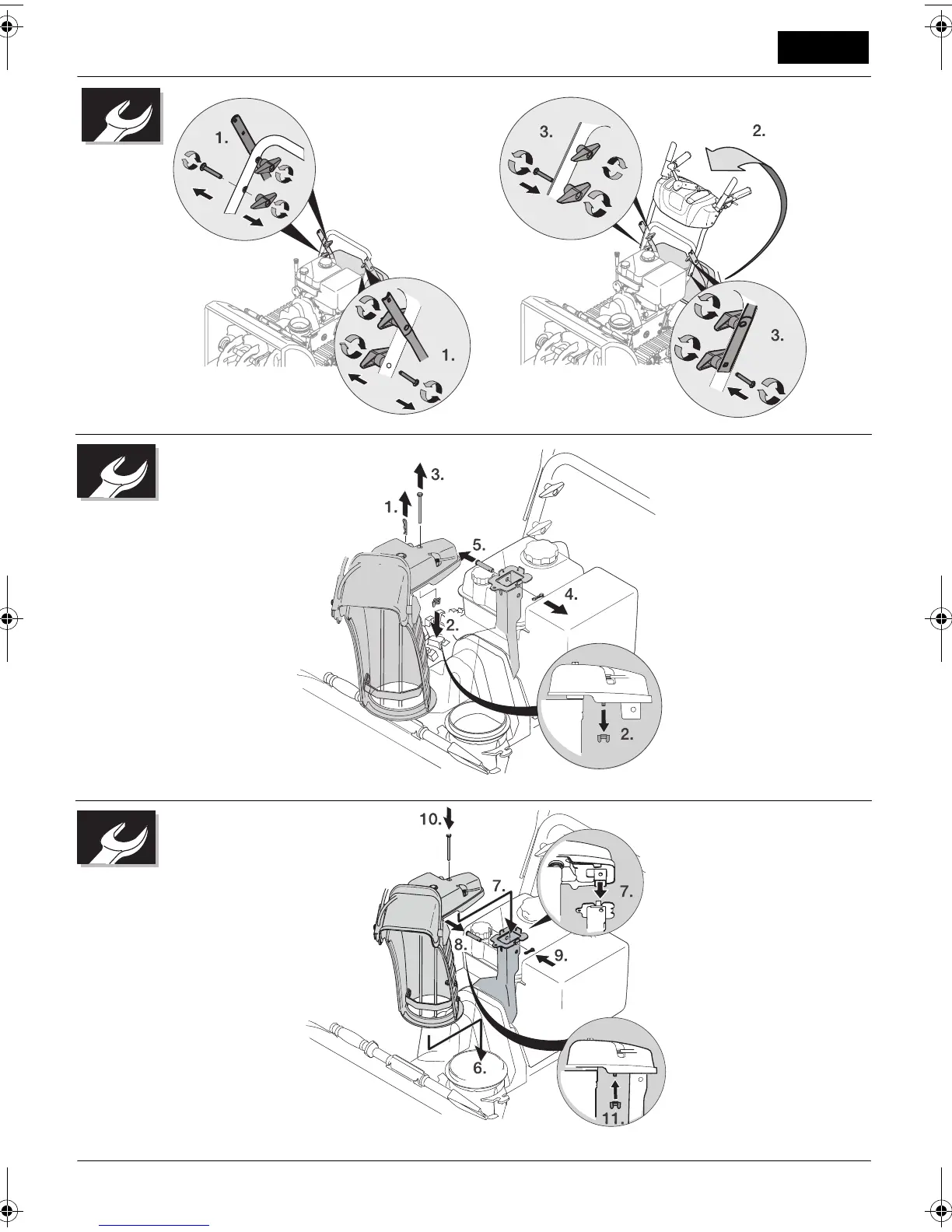 1.

1.

3.

2.

3.

3.

1.

5.

4.

2.

2.

10.

7.

7.

8.

9.

6.

11.