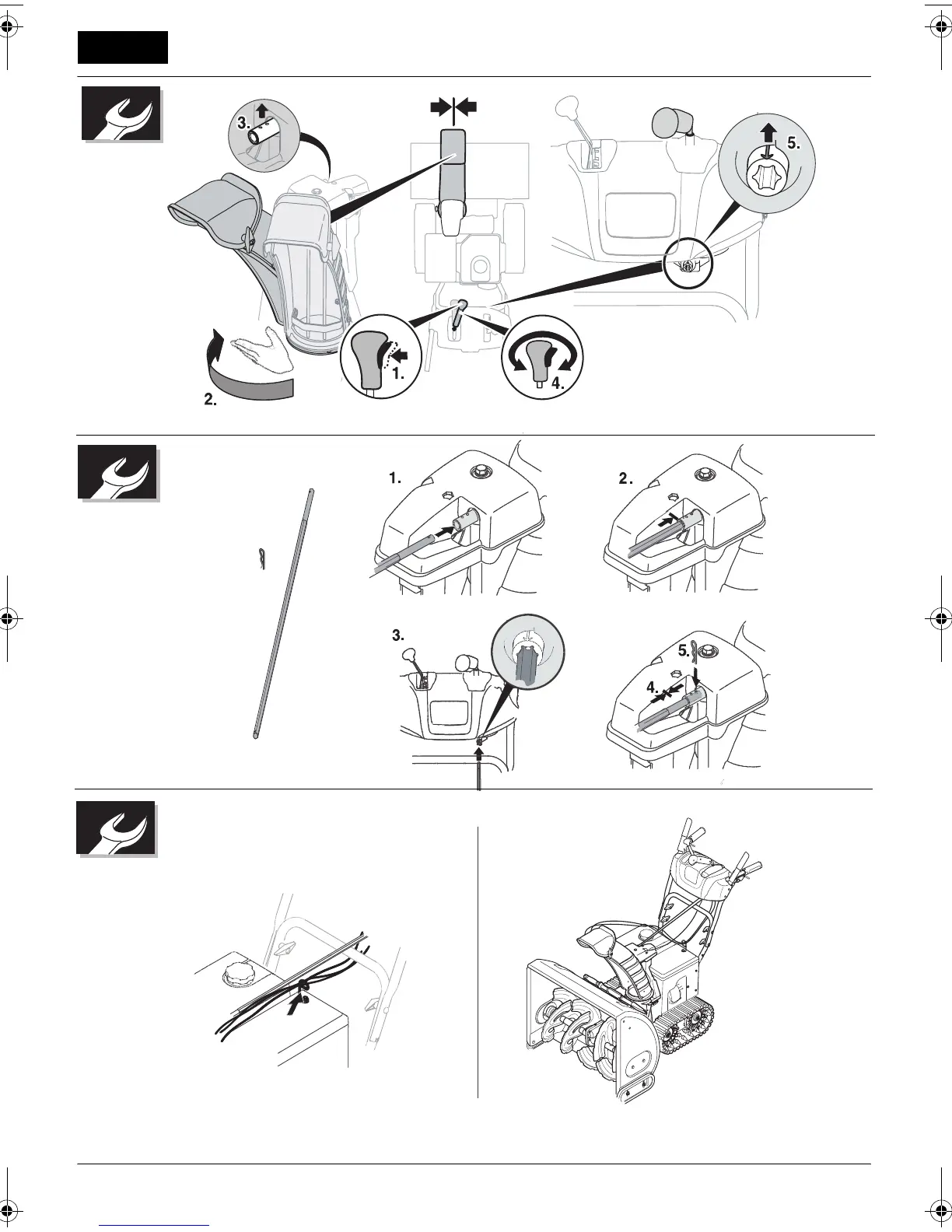 3.

5.

1.

4.

2.

1.

2.

3.

5.

4.