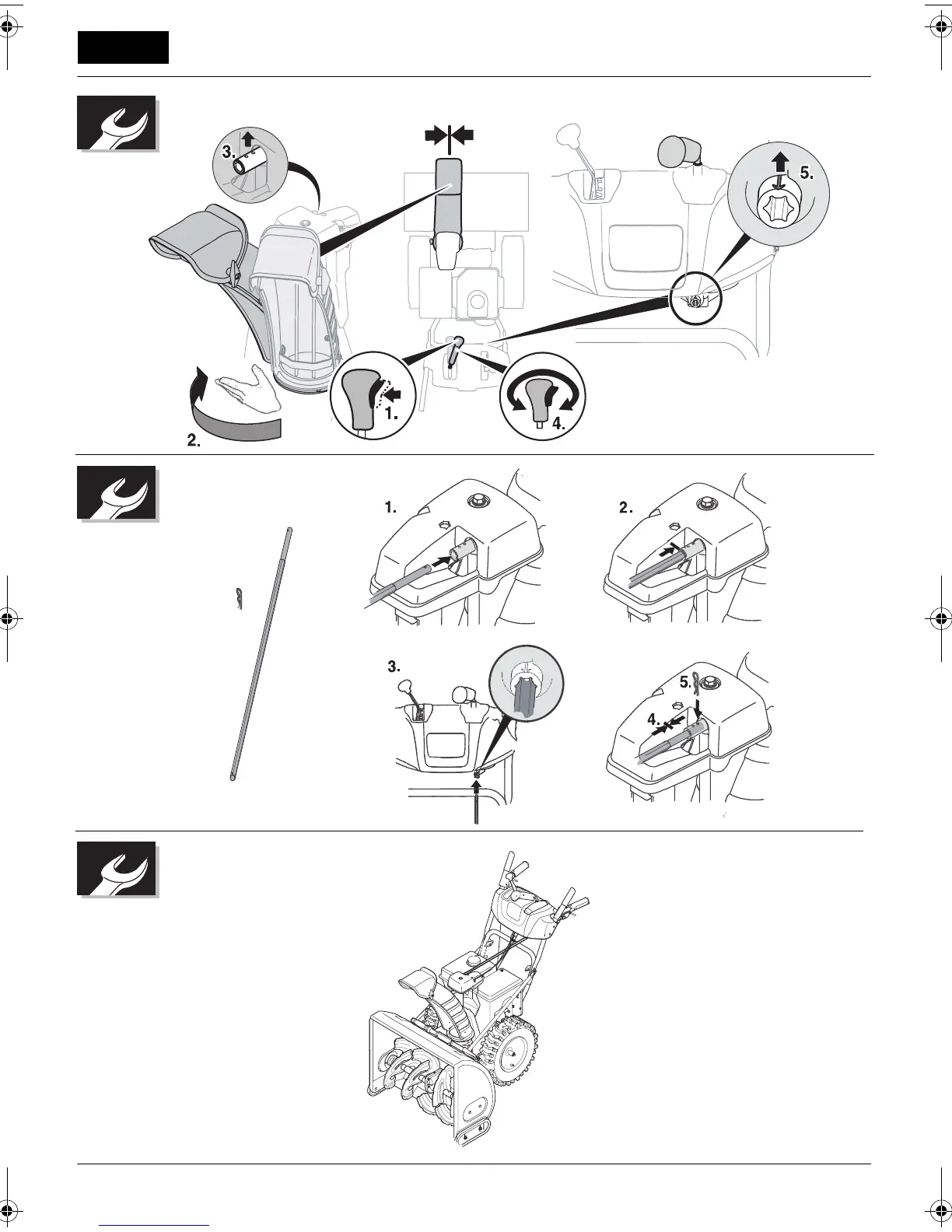 3.

5.

1.

4.

2.

1.

2.

3.

5.

4.