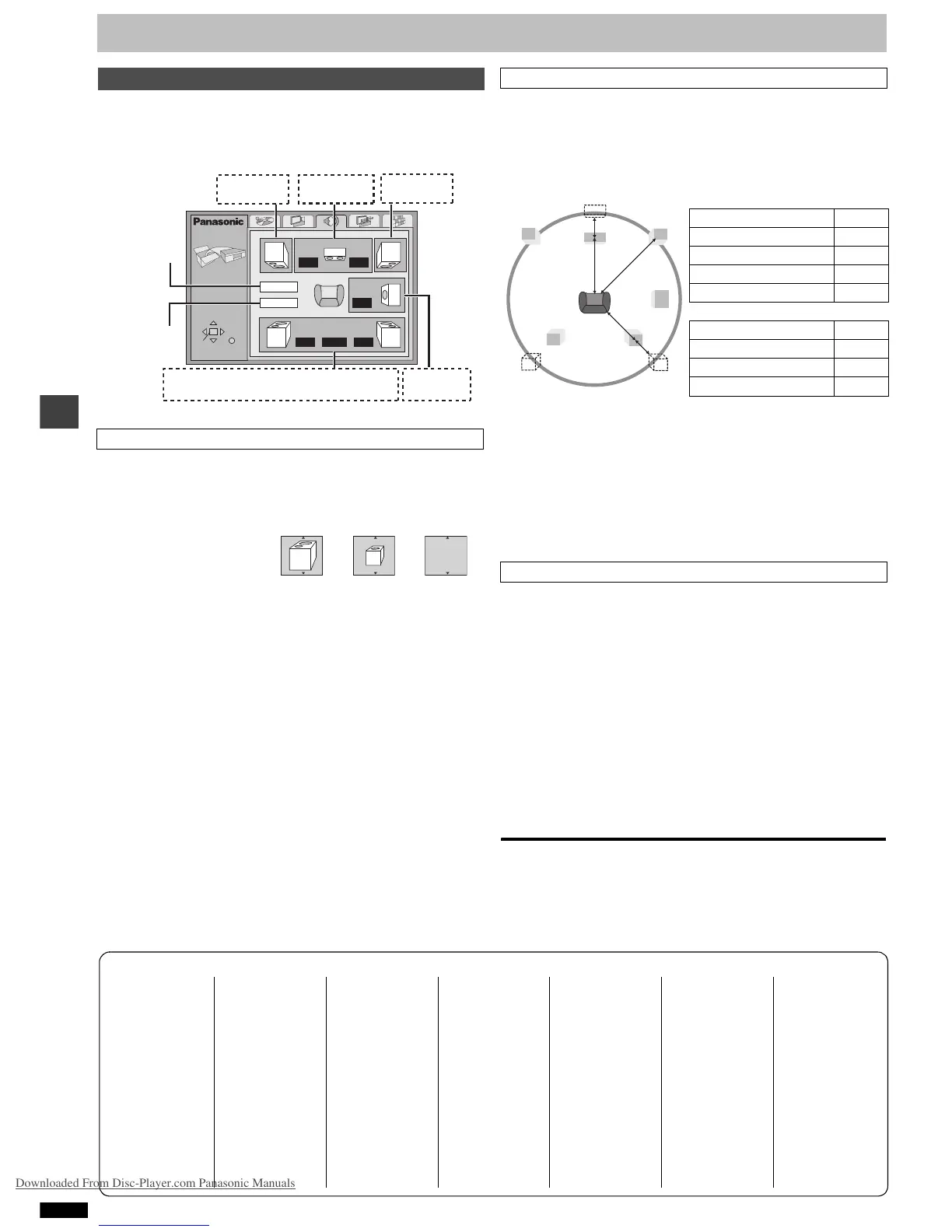 Panasonic

Downloaded From Disc-Player.com Panasonic Manuals