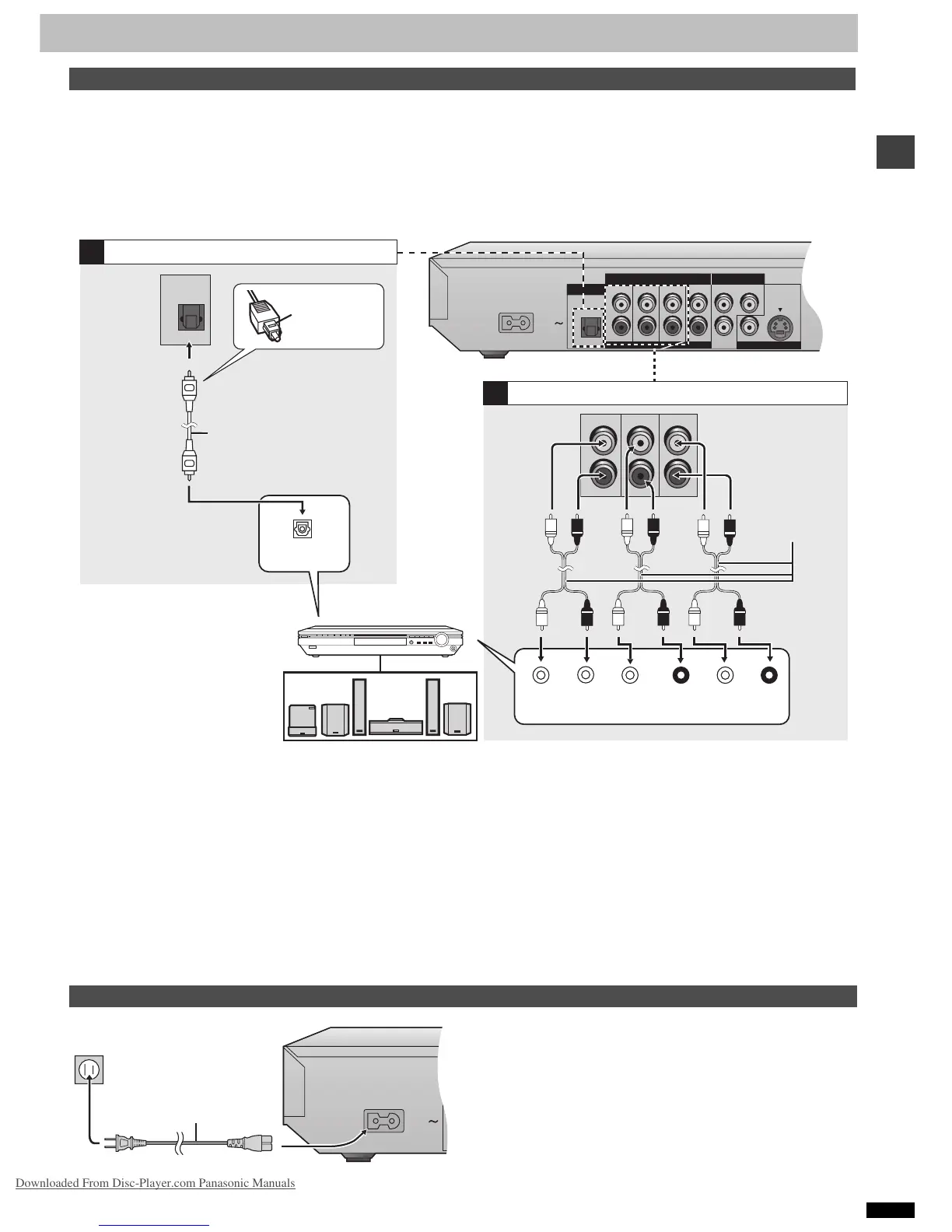 Downloaded From Disc-Player.com Panasonic Manuals