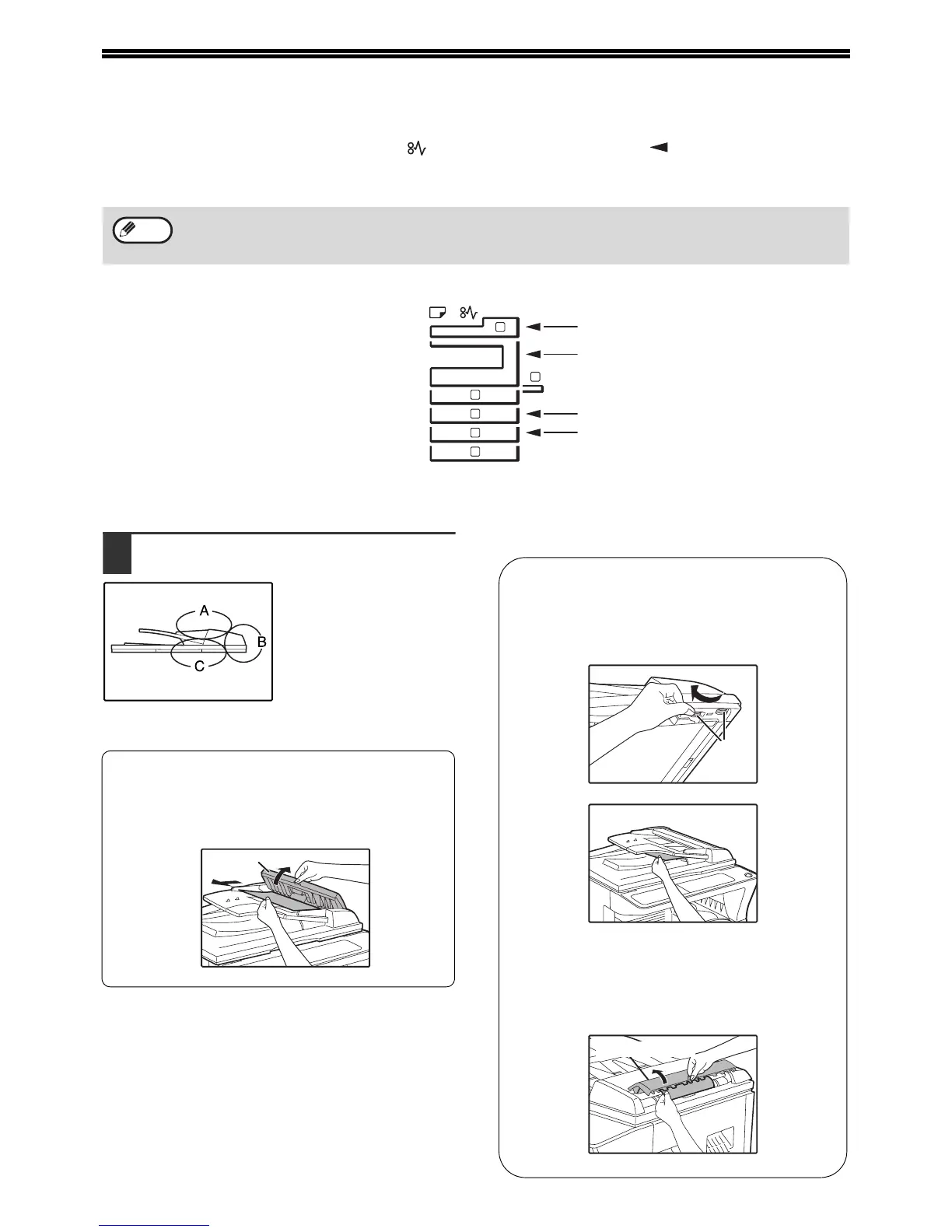 A

B

C