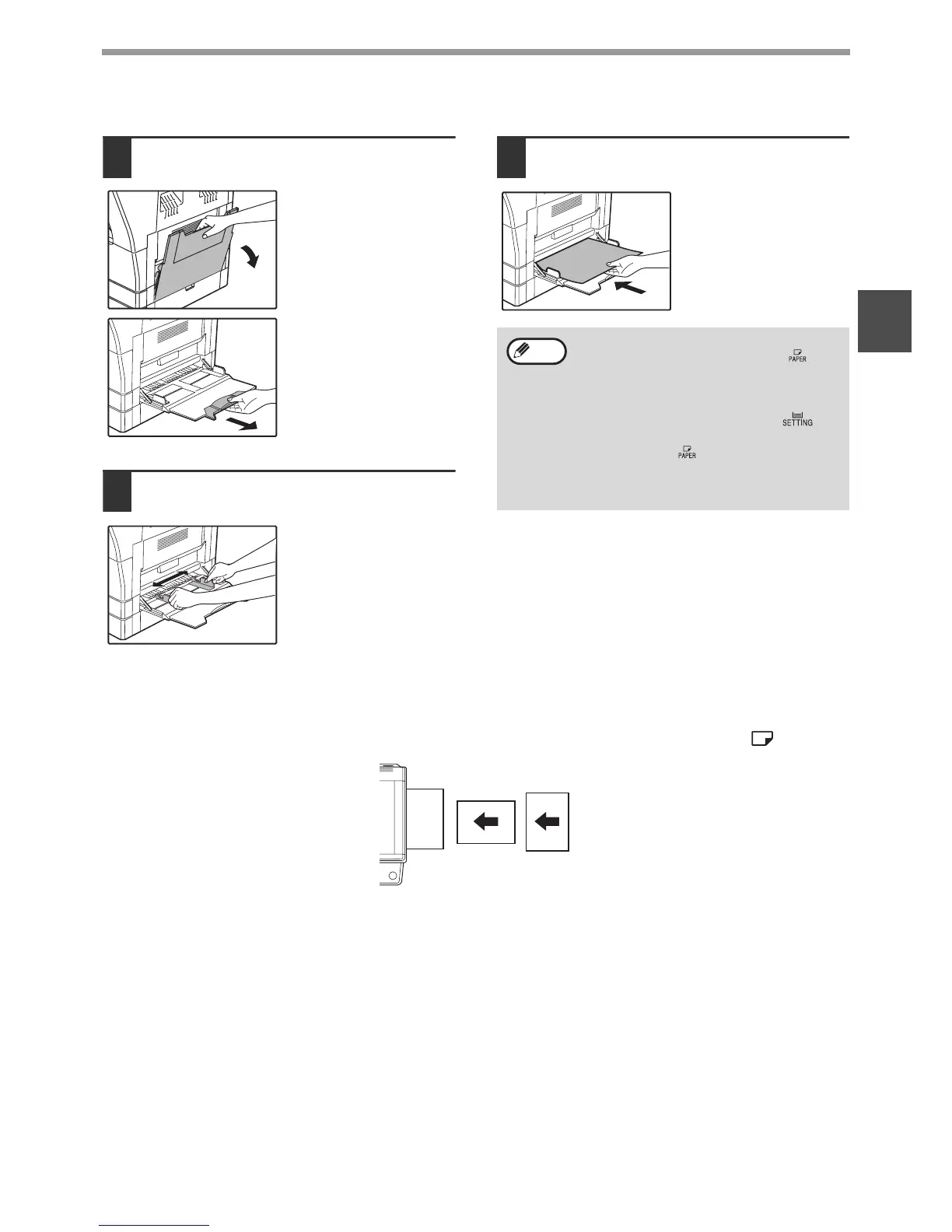 PAPER

SETTING

PAPER