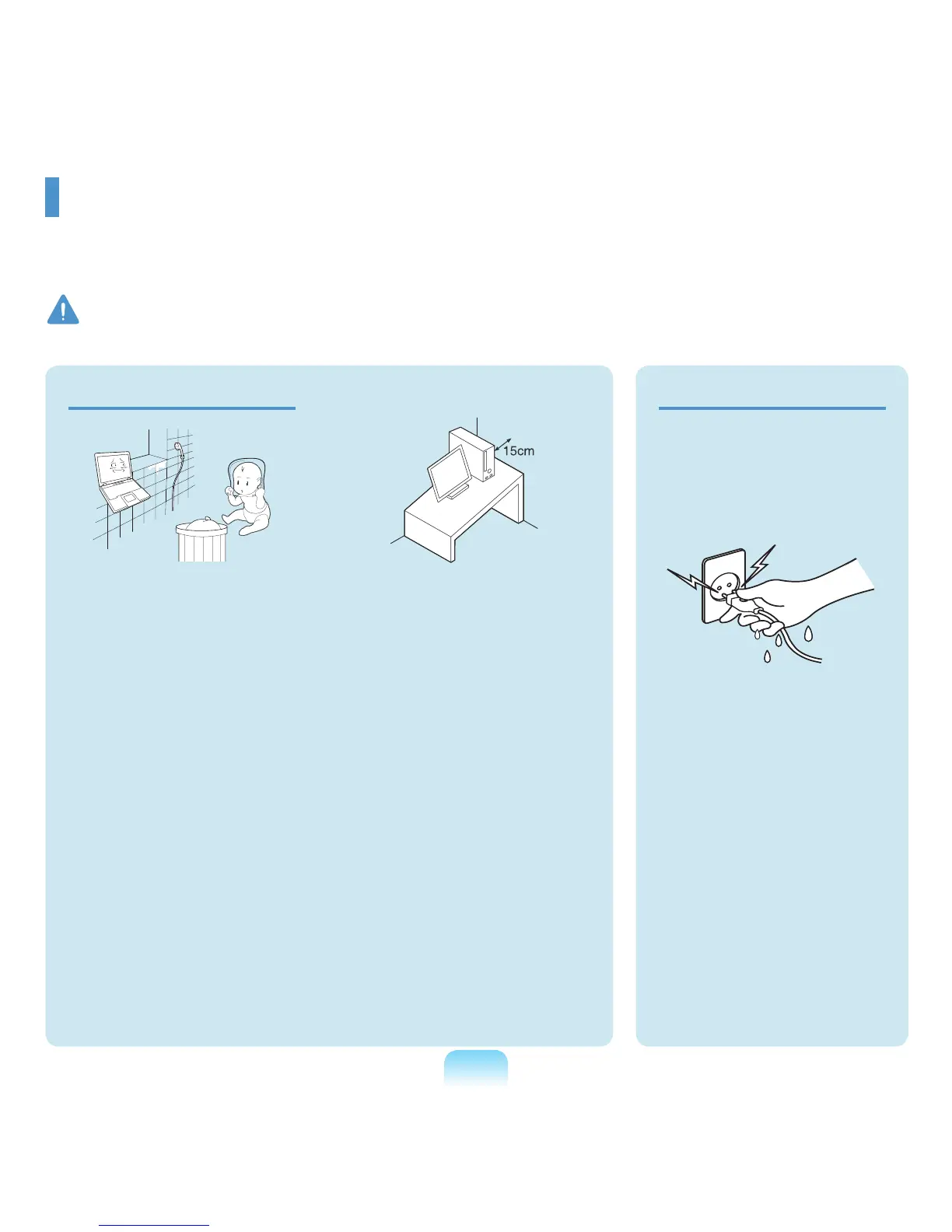 15cm