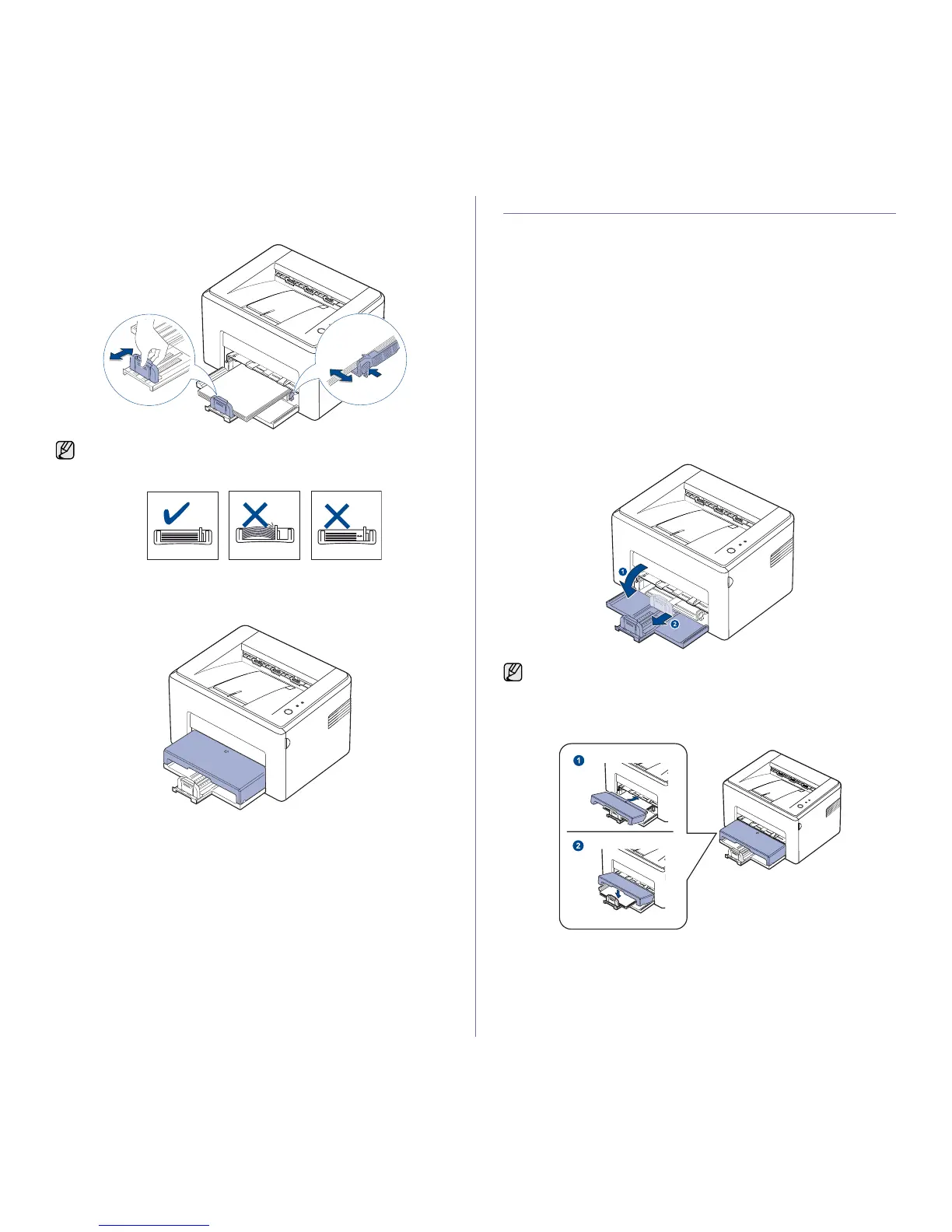 1
2
1
2