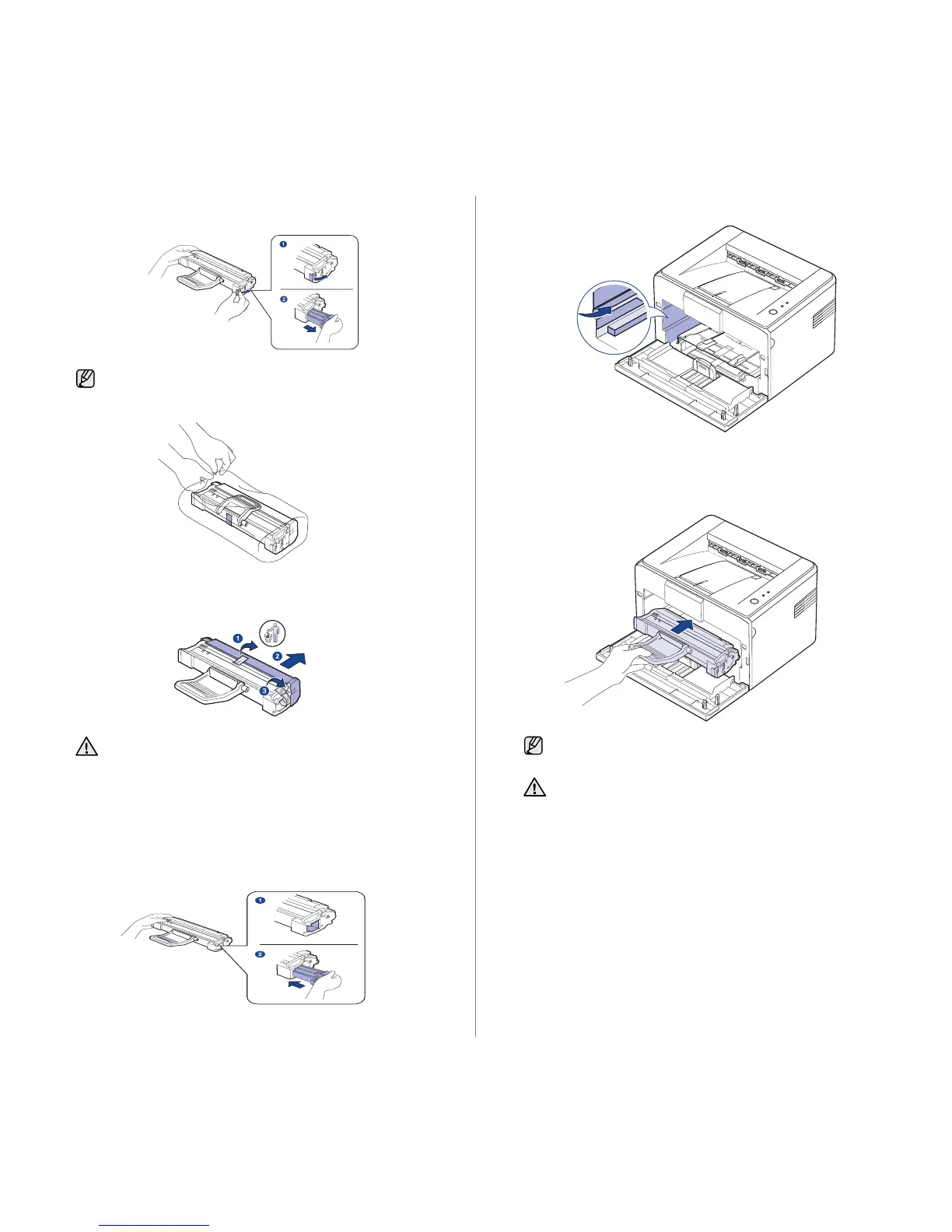 1
2
1
2
3
1
2