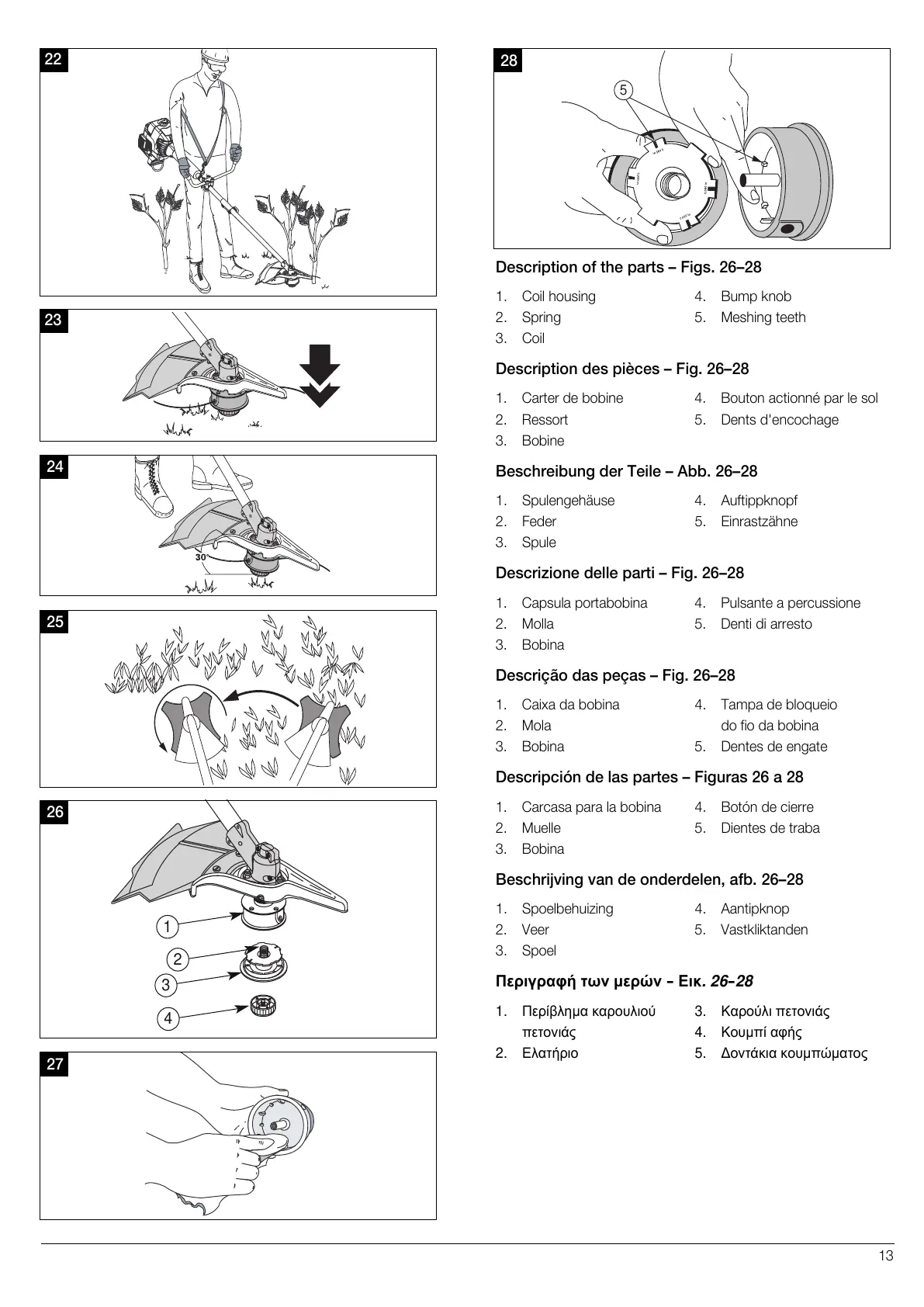 22

23

24

30°

25

26

1
2
3
4

27

28

5

Description of the parts – Figs. 26–28

1. Coil housing
2. Spring
3. Coil
4. Bump knob
5. Meshing teeth

Description des pièces – Fig. 26–28

1. Carter de bobine
2. Ressort
3. Bobine
4. Bouton actionné par le sol
5. Dents d'encochage

Beschreibung der Teile – Abb. 26–28

1. Spulengehäuse
2. Feder
3. Spule
4. Auftippknopf
5. Einrastzähne

Descrizione delle parti – Fig. 26–28

1. Capsula portabobina
2. Molla
3. Bobina
4. Pulsante a percussione
5. Denti di arresto

Descrição das peças – Fig. 26–28

1. Caixa da bobina
2. Mola
3. Bobina
4. Tampa de bloqueio do fio da bobina
5. Dentes de engate

Descripción de las partes – Figuras 26 a 28

1. Carcasa para la bobina
2. Muelle
3. Bobina
4. Botón de cierre
5. Dientes de traba

Beschrijving van de onderdelen, afb. 26–28

1. Spoelbehuizing
2. Veer
3. Spoel
4. Aantipknop
5. Vastkliktanden

Περιγραφή των μερών - Εικ. 26-28

1. Περίβλημα καρουλιού πετονιάς
2. Ελατήριο
3. Καρούλι πετονιάς
4. Κουμπί αφής
5. Δοντάκια κουμπώματος

13