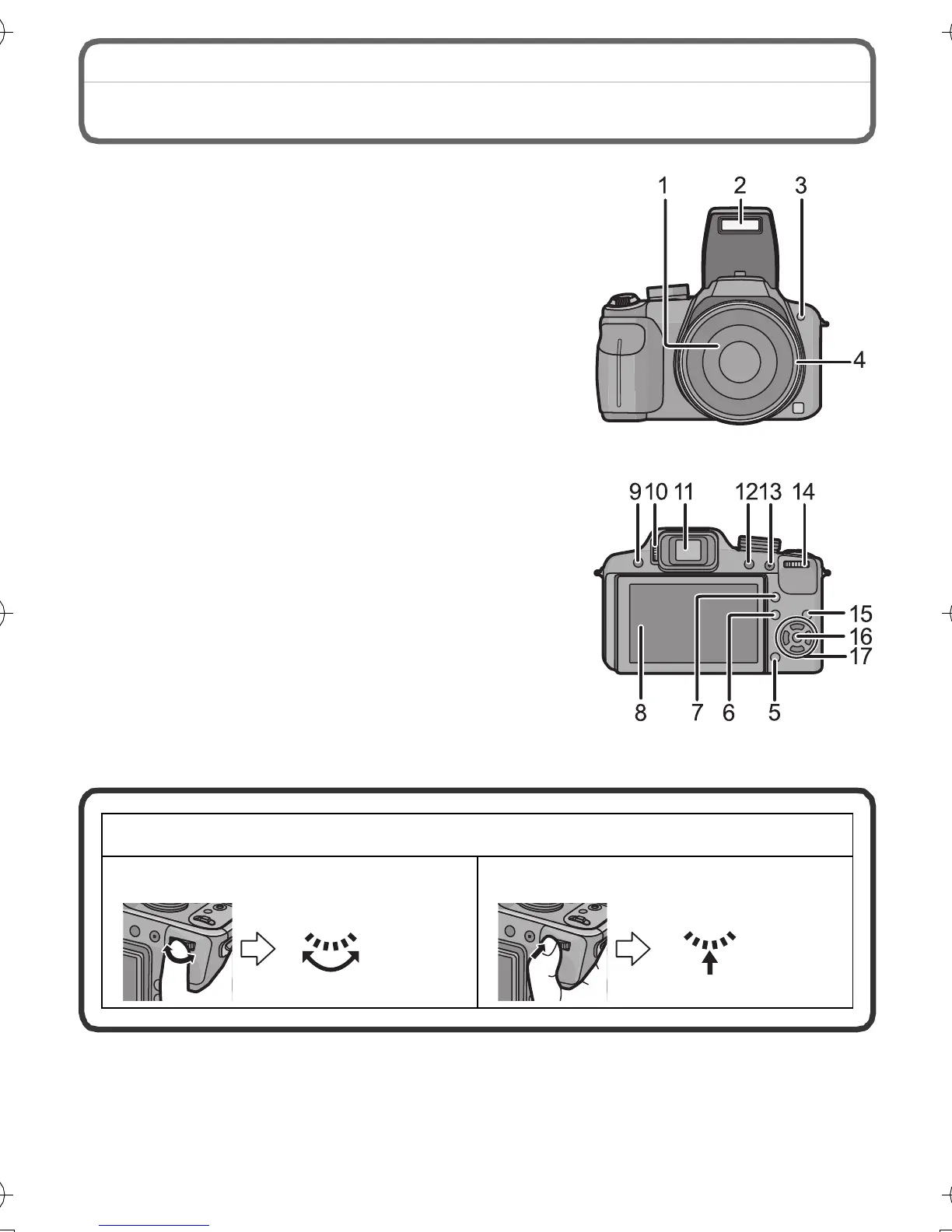 1 2 3

4

9 10 11 12 13 14

15

16

17

8 7 6 5