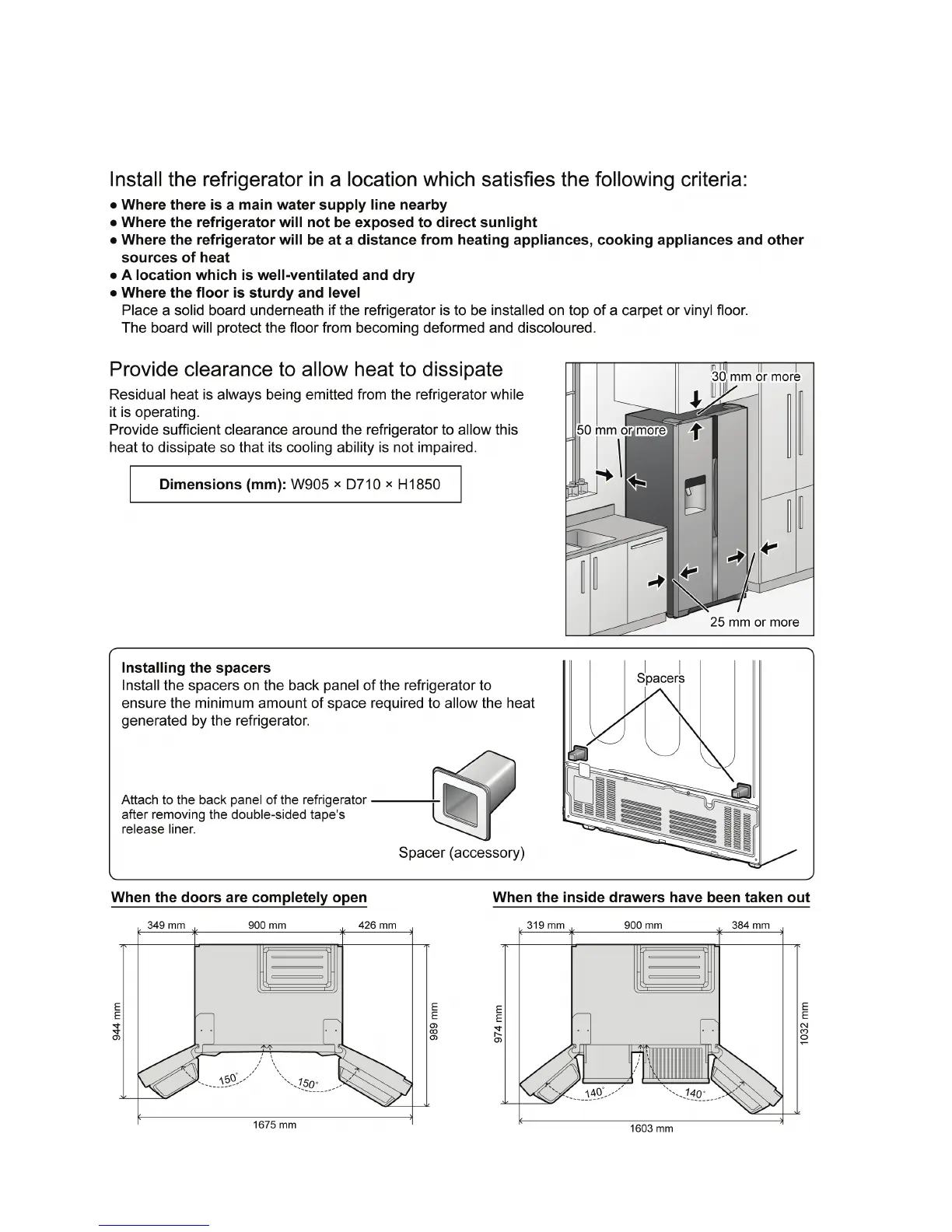 Install the refrigerator in a location which satisfies the following criteria:

● Where there is a main water supply line nearby
● Where the refrigerator will not be exposed to direct sunlight
● Where the refrigerator will be at a distance from heating appliances, cooking appliances and other sources of heat
● A location which is well-ventilated and dry
● Where the floor is sturdy and level
Place a solid board underneath if the refrigerator is to be installed on top of a carpet or vinyl floor. The board will protect the floor from becoming deformed and discoloured.

Provide clearance to allow heat to dissipate

Residual heat is always being emitted from the refrigerator while it is operating.
Provide sufficient clearance around the refrigerator to allow this heat to dissipate so that its cooling ability is not impaired.

Dimensions (mm): W905 × D710 × H1850

30 mm or more
50 mm or more
25 mm or more

Installing the spacers
Install the spacers on the back panel of the refrigerator to ensure the minimum amount of space required to allow the heat generated by the refrigerator.

Attach to the back panel of the refrigerator after removing the double-sided tape's release liner.

Spacer (accessory)

Spacers

When the doors are completely open

349 mm
900 mm
426 mm
944 mm
989 mm
150°
150°
1675 mm

When the inside drawers have been taken out

319 mm
900 mm
384 mm
974 mm
1032 mm
140°
140°
1603 mm