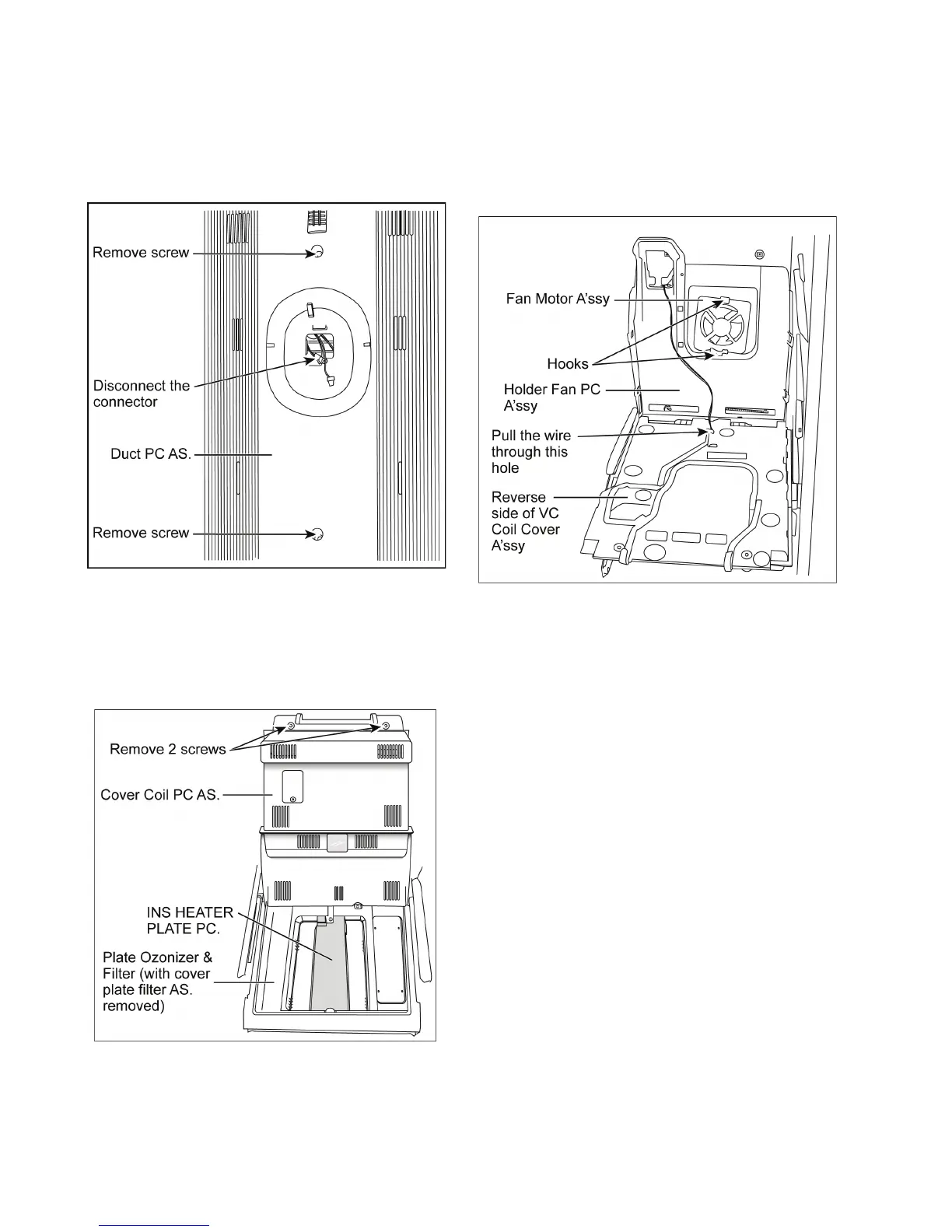 Remove screw

Disconnect the connector

Duct PC AS.

Remove screw

Fan Motor A'ssy

Hooks

Holder Fan PC A'ssy

Pull the wire through this hole

Reverse side of VC Coil Cover A'ssy

Remove 2 screws

Cover Coil PC AS.

INS HEATER PLATE PC.

Plate Ozonizer & Filter (with cover plate filter AS. removed)