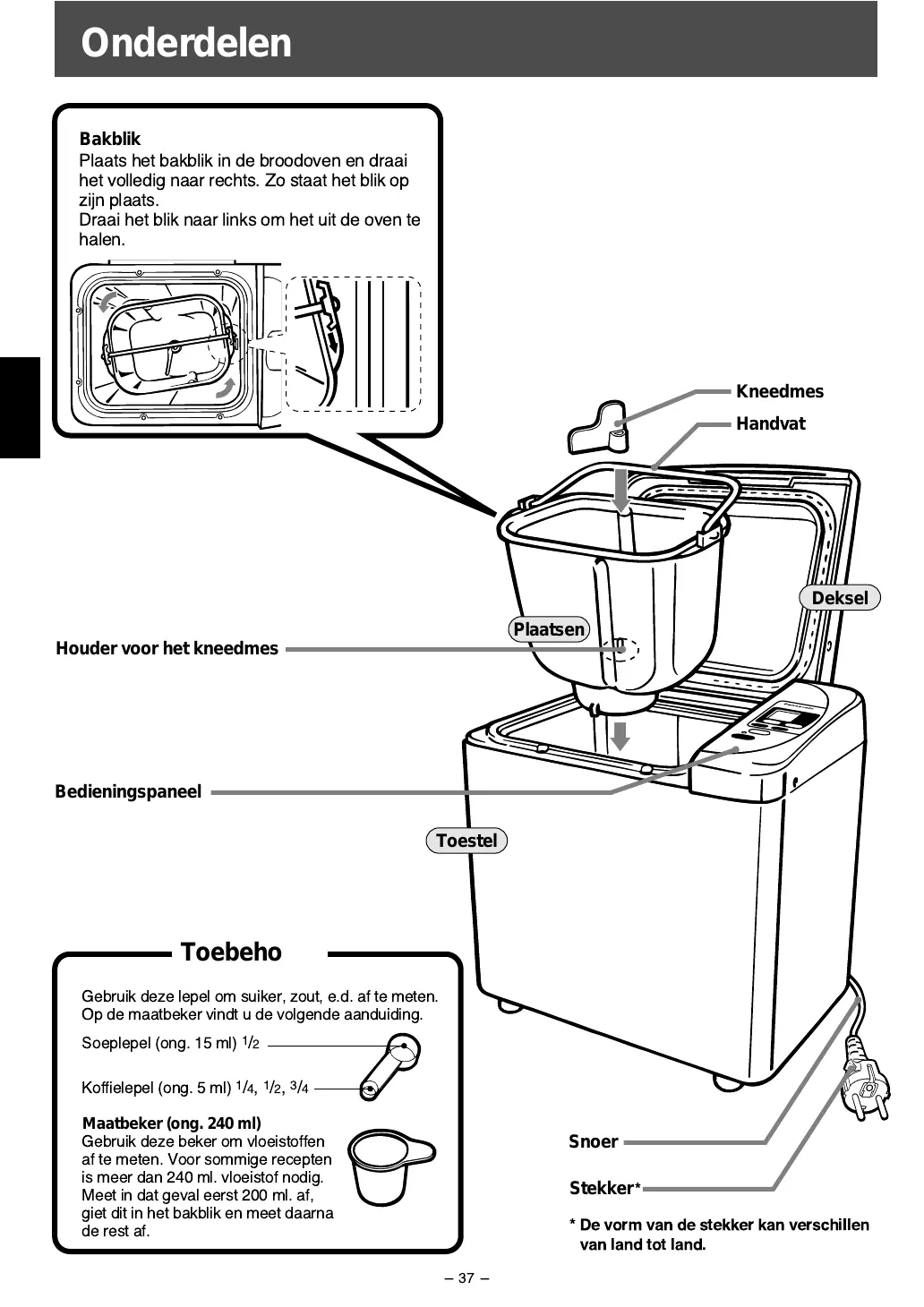 Onderdelen

Bakblik
Plaats het bakblik in de broodoven en draai het volledig naar rechts. Zo staat het blik op zijn plaats.
Draai het blik naar links om het uit de oven te halen.

Kneedmes

Handvat

Deksel

Plaatsen

Houder voor het kneedmes

Bedieningspaneel

Toestel

Toebeho

Gebruik deze lepel om suiker, zout, e.d. af te meten. Op de maatbeker vindt u de volgende aanduiding.

Soeplepel (ong. 15 ml) $\frac{1}{2}$

Koffielepel (ong. 5 ml) $\frac{1}{4}$, $\frac{1}{2}$, $\frac{3}{4}$

Maatbeker (ong. 240 ml)
Gebruik deze beker om vloeistoffen af te meten. Voor sommige recepten is meer dan 240 ml. vloeistof nodig. Meet in dat geval eerst 200 ml. af, giet dit in het bakblik en meet daarna de rest af.

Snoer

Stekker*

* De vorm van de stekker kan verschillen van land tot land.

– 37 –