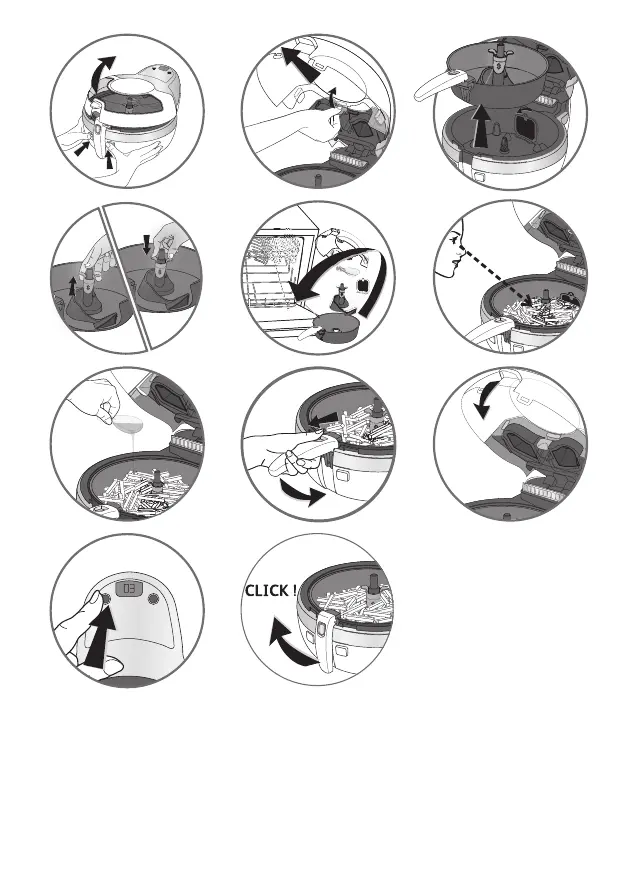 CLICK !