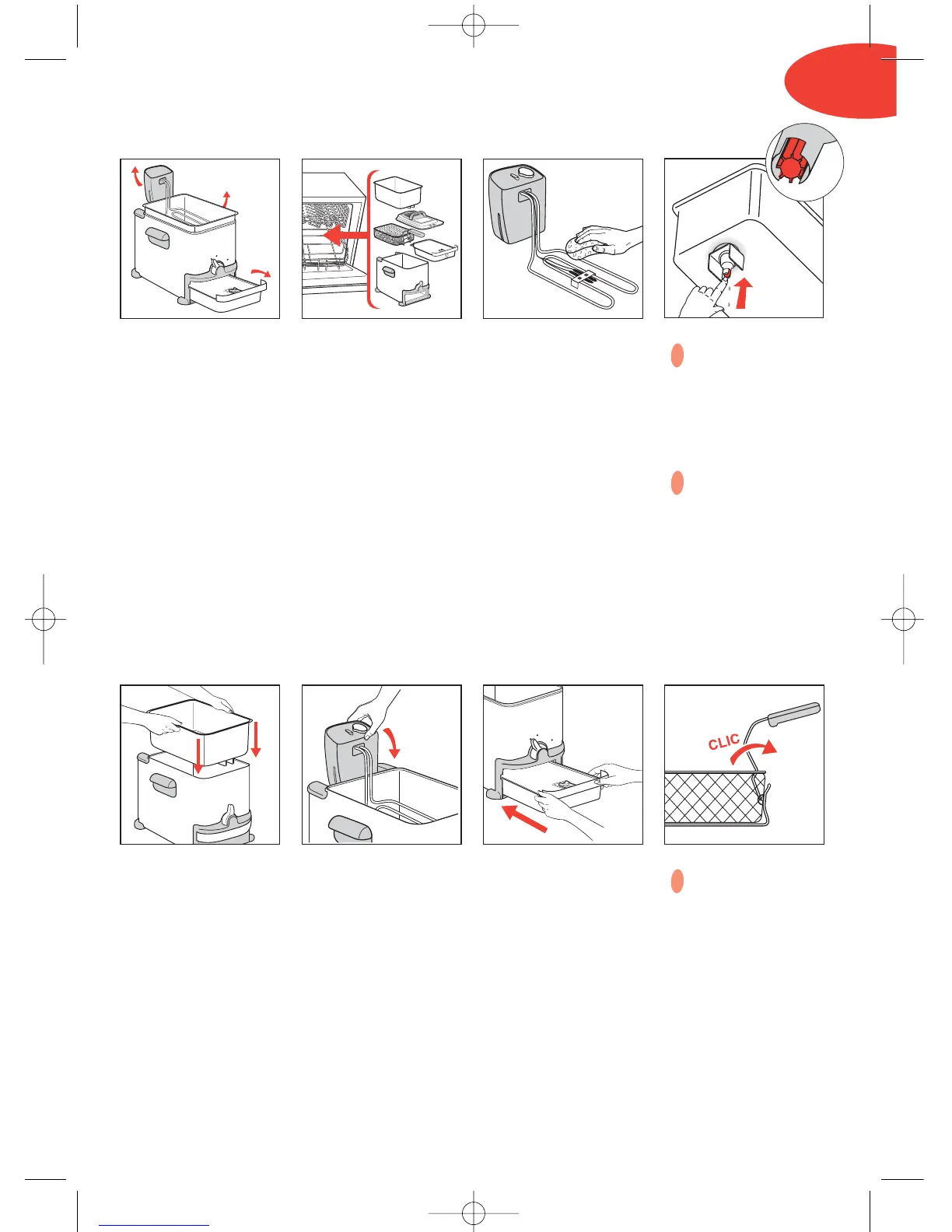 CLIC