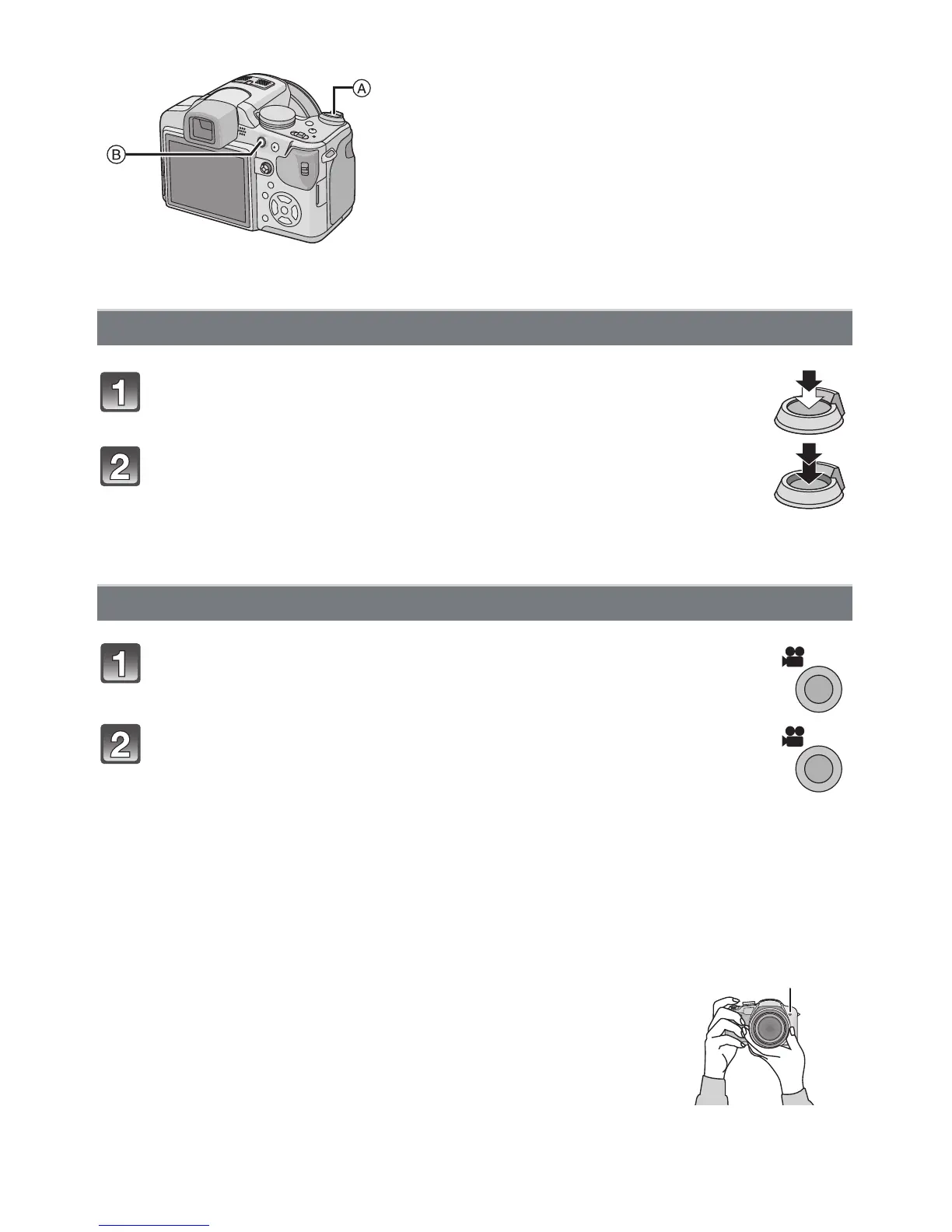 A

B

1

2

1

2