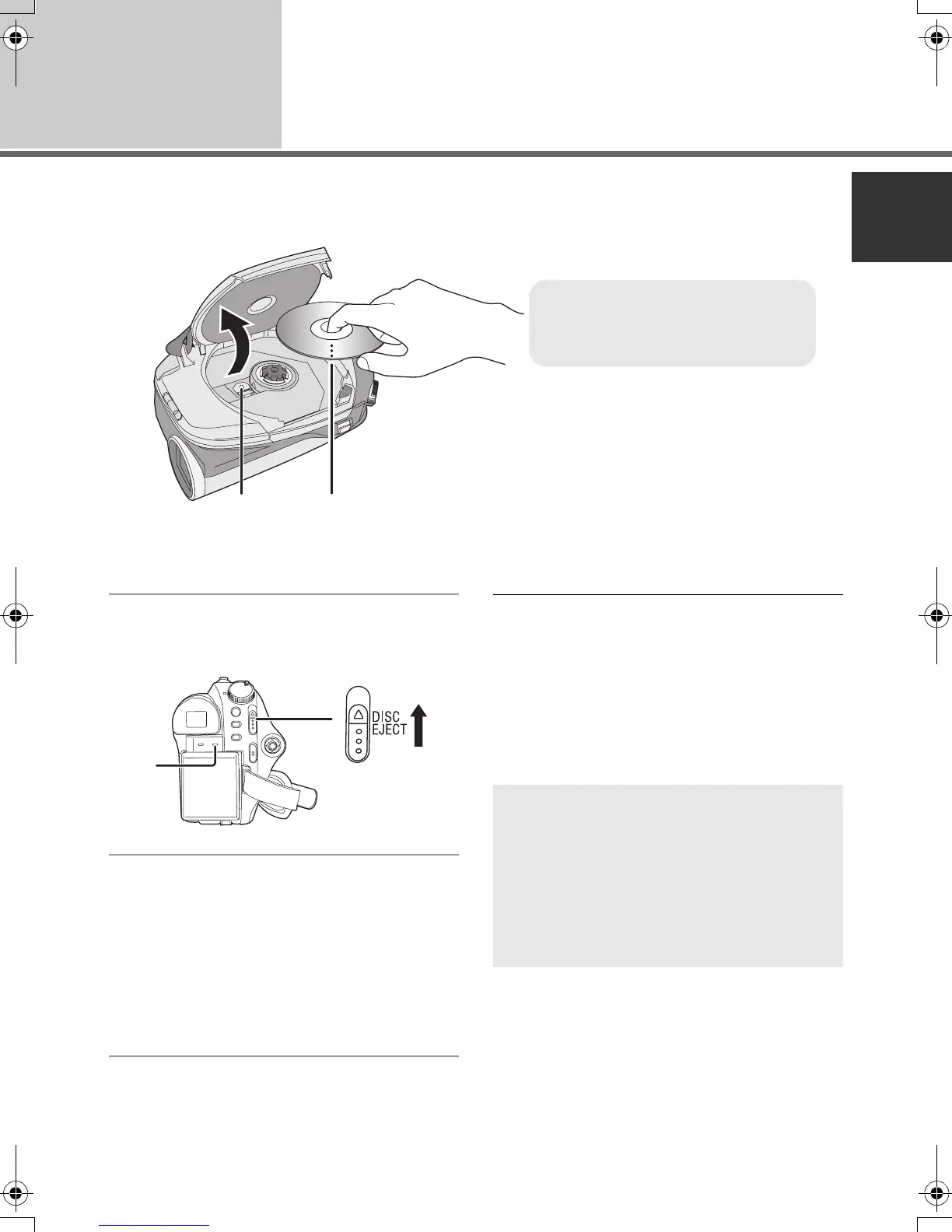 DISC
EJECT