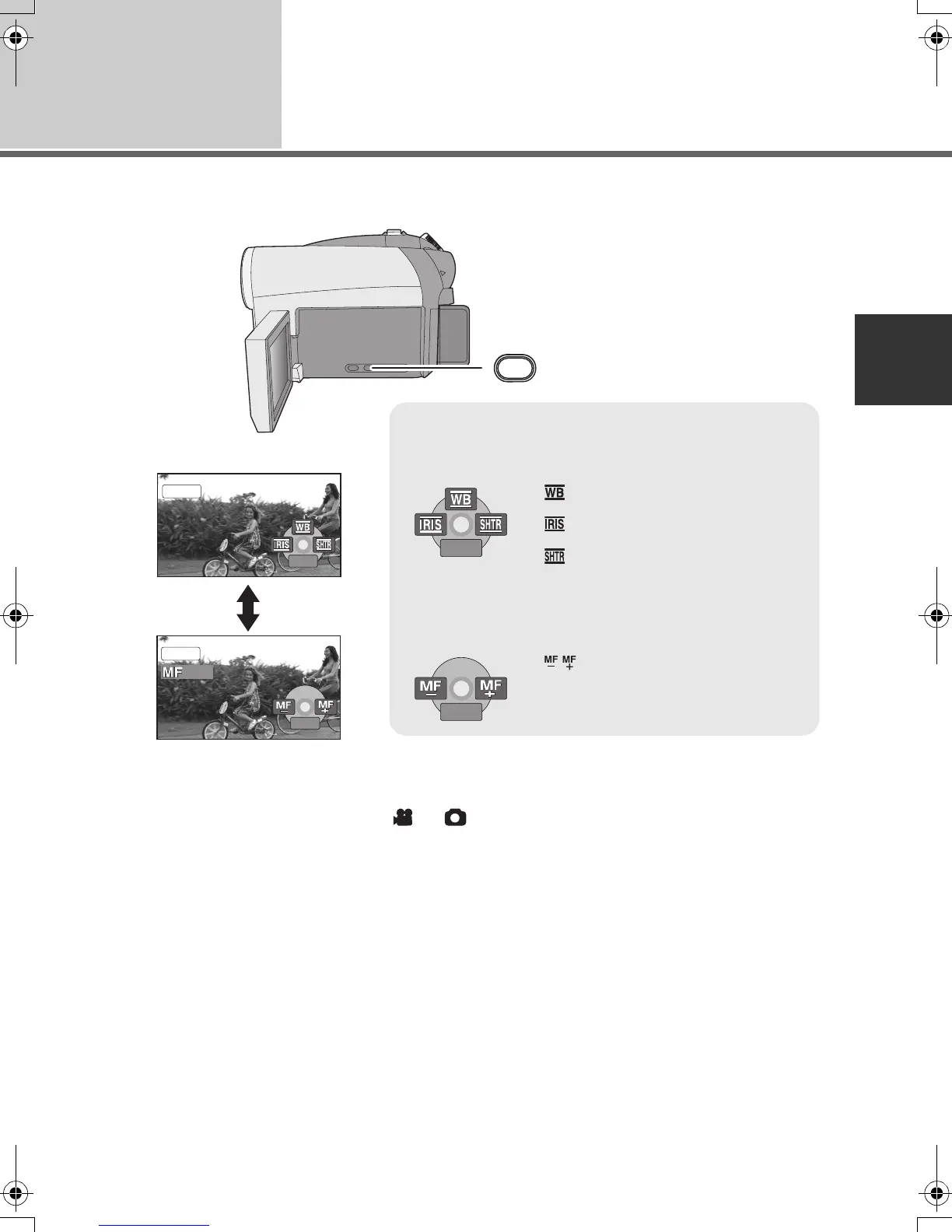 WB

IRIS SHTR

MF

MF MF

WB

IRIS SHTR

WB

IRIS

SHTR

MF MF

MF MF