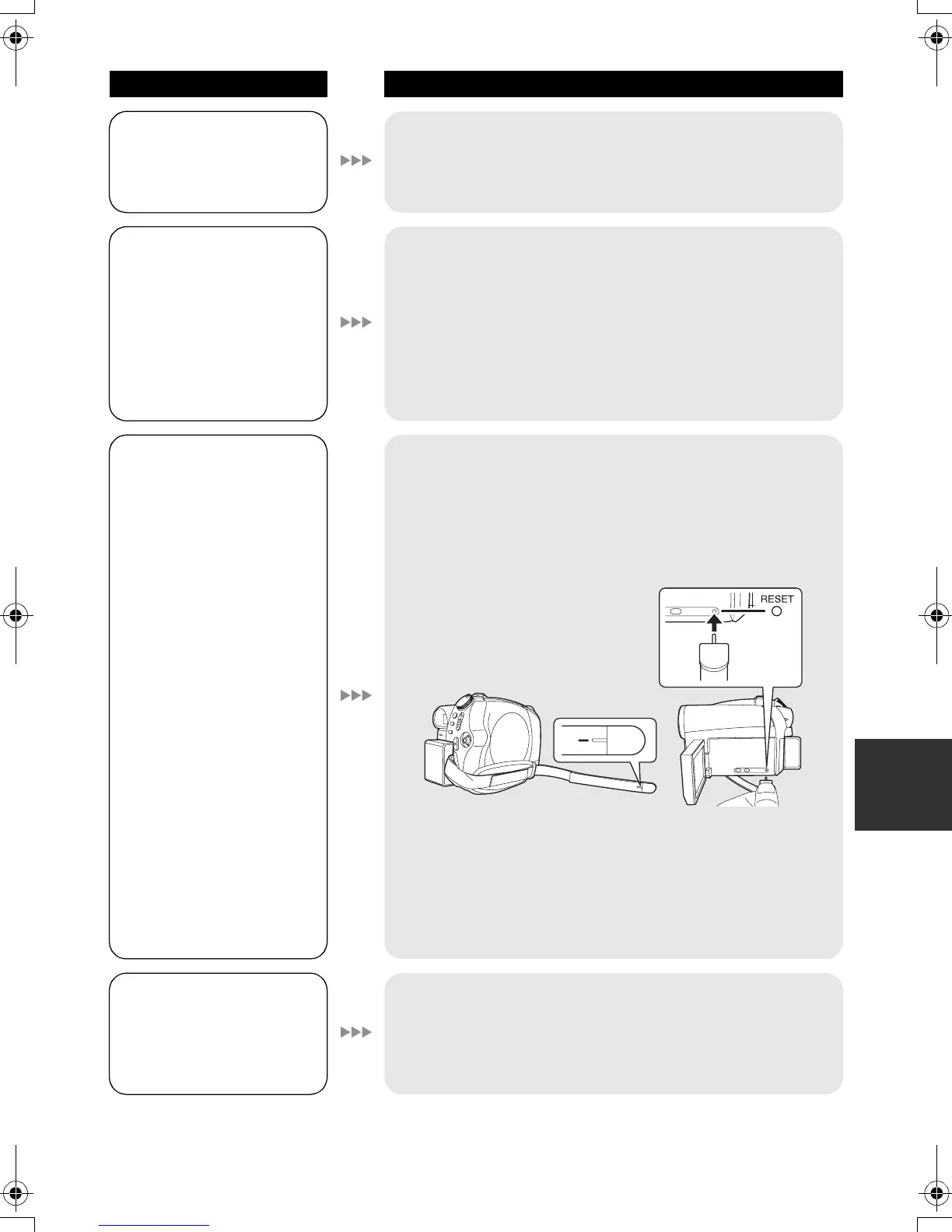 RESET