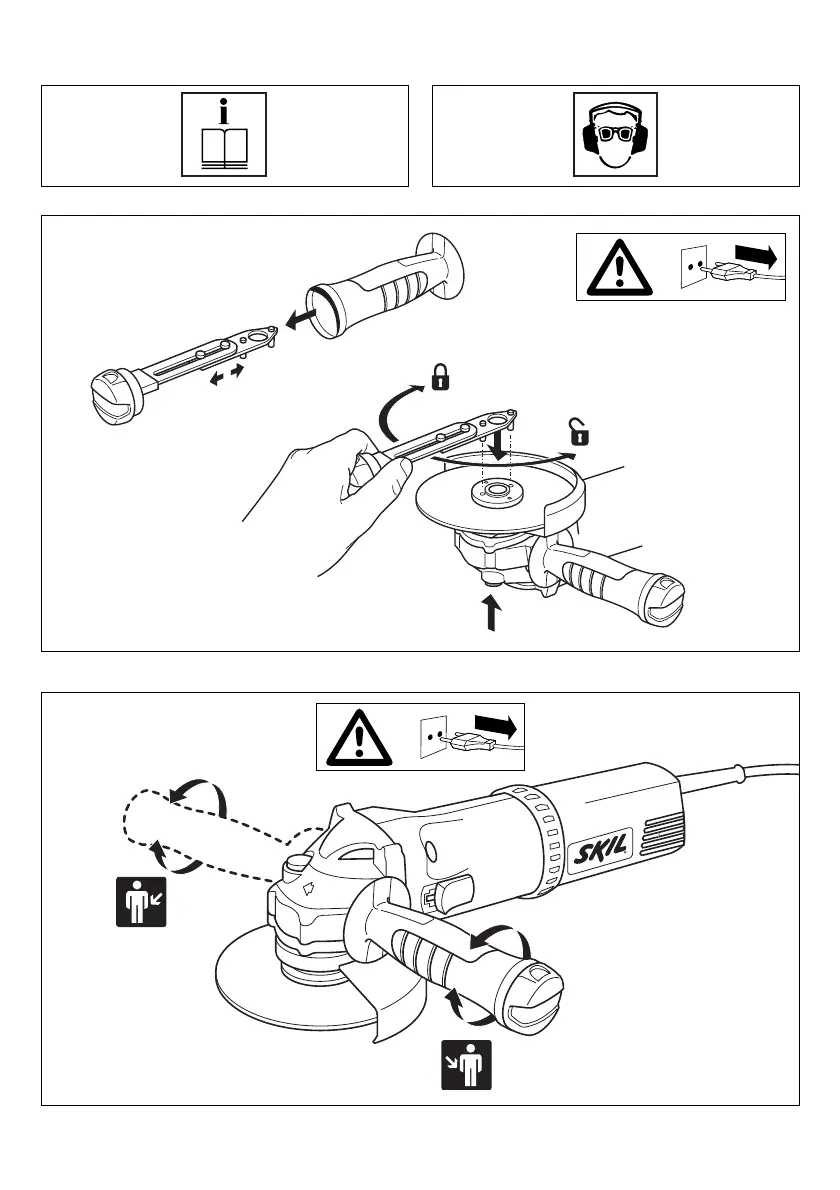 SKIL