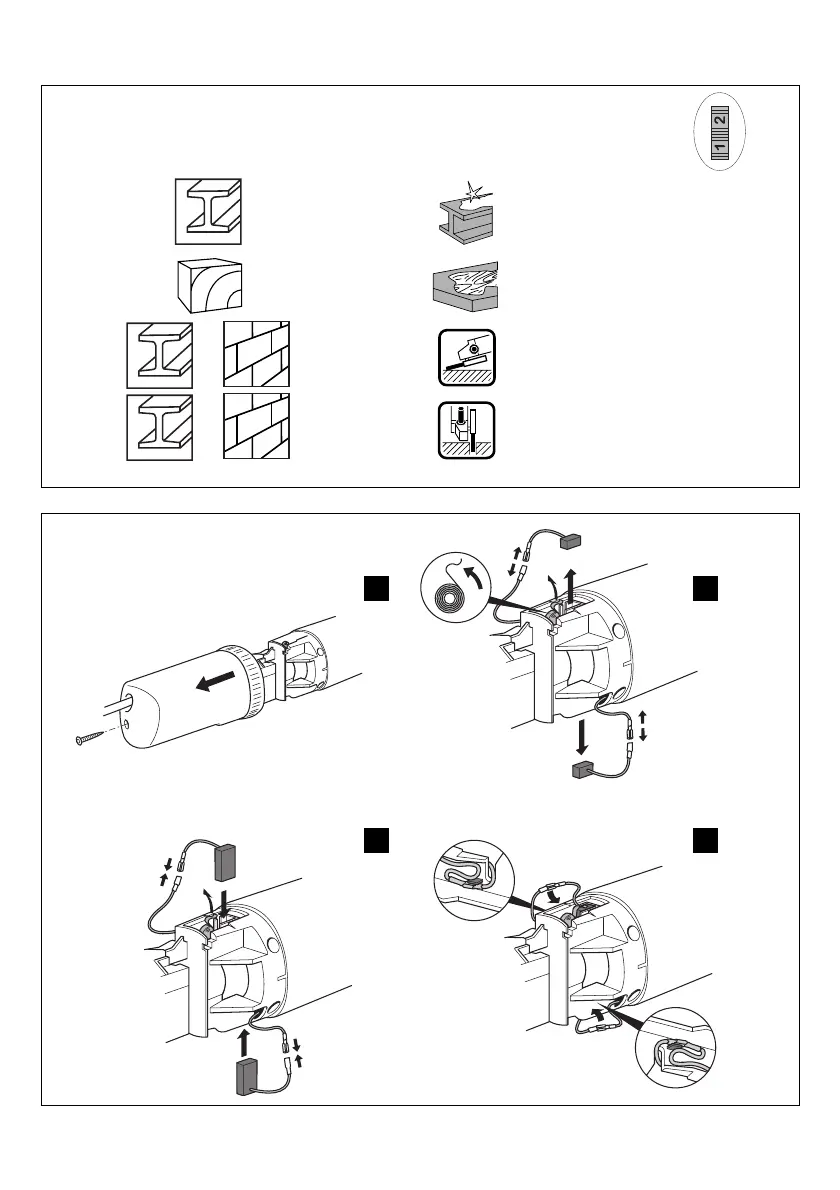 1
2