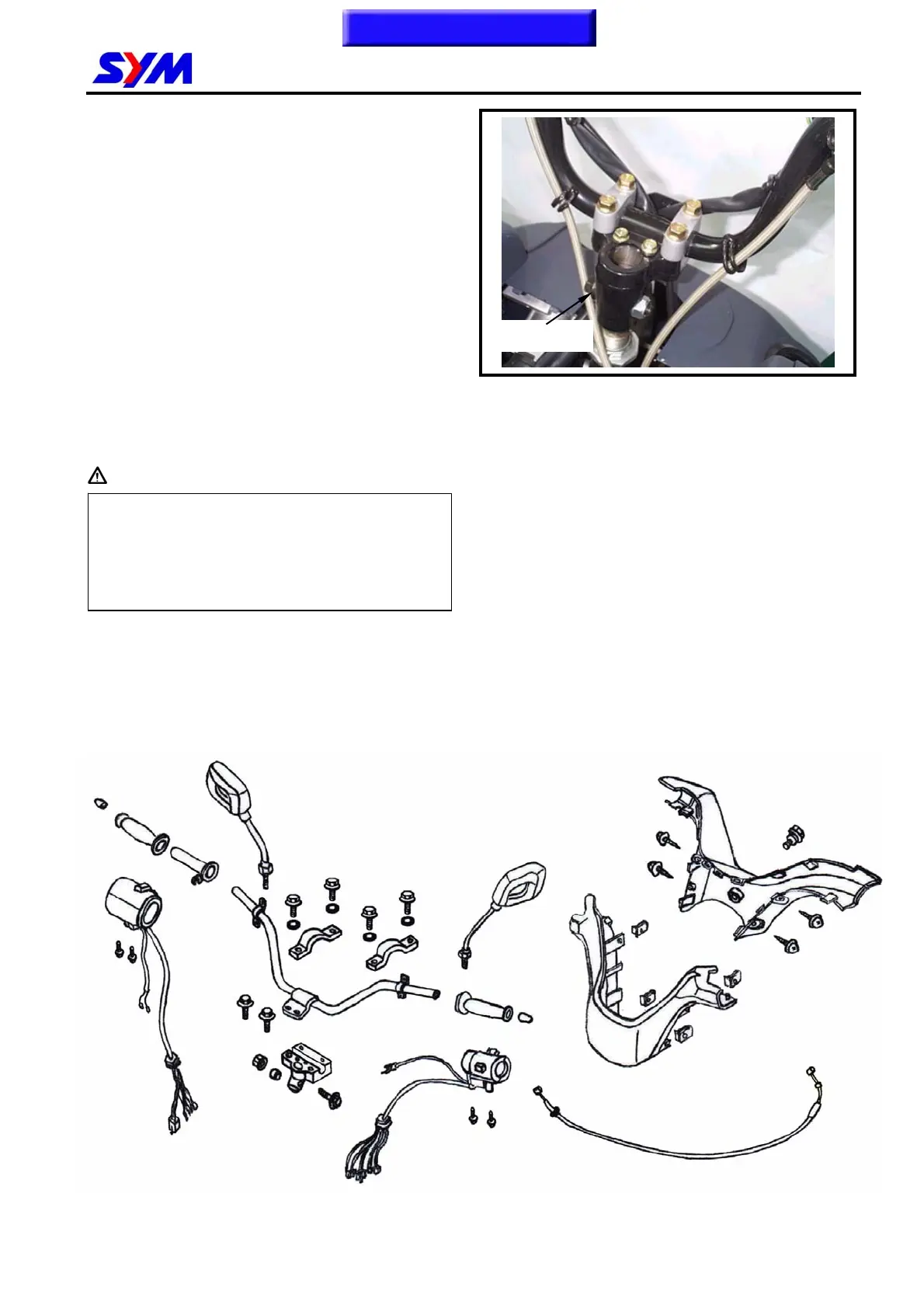 SYM