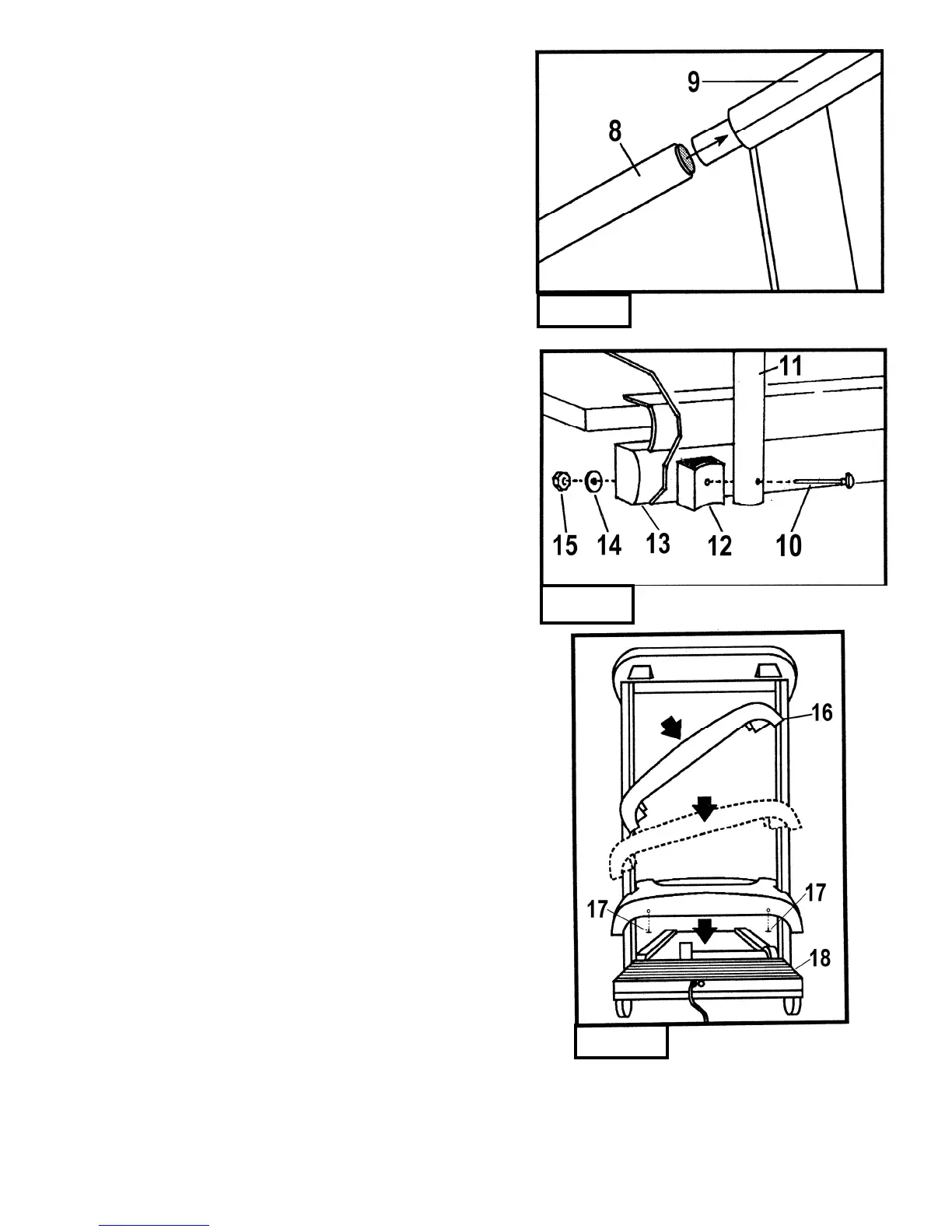 9
8

11
15 14 13 12 10

16
17
17
18