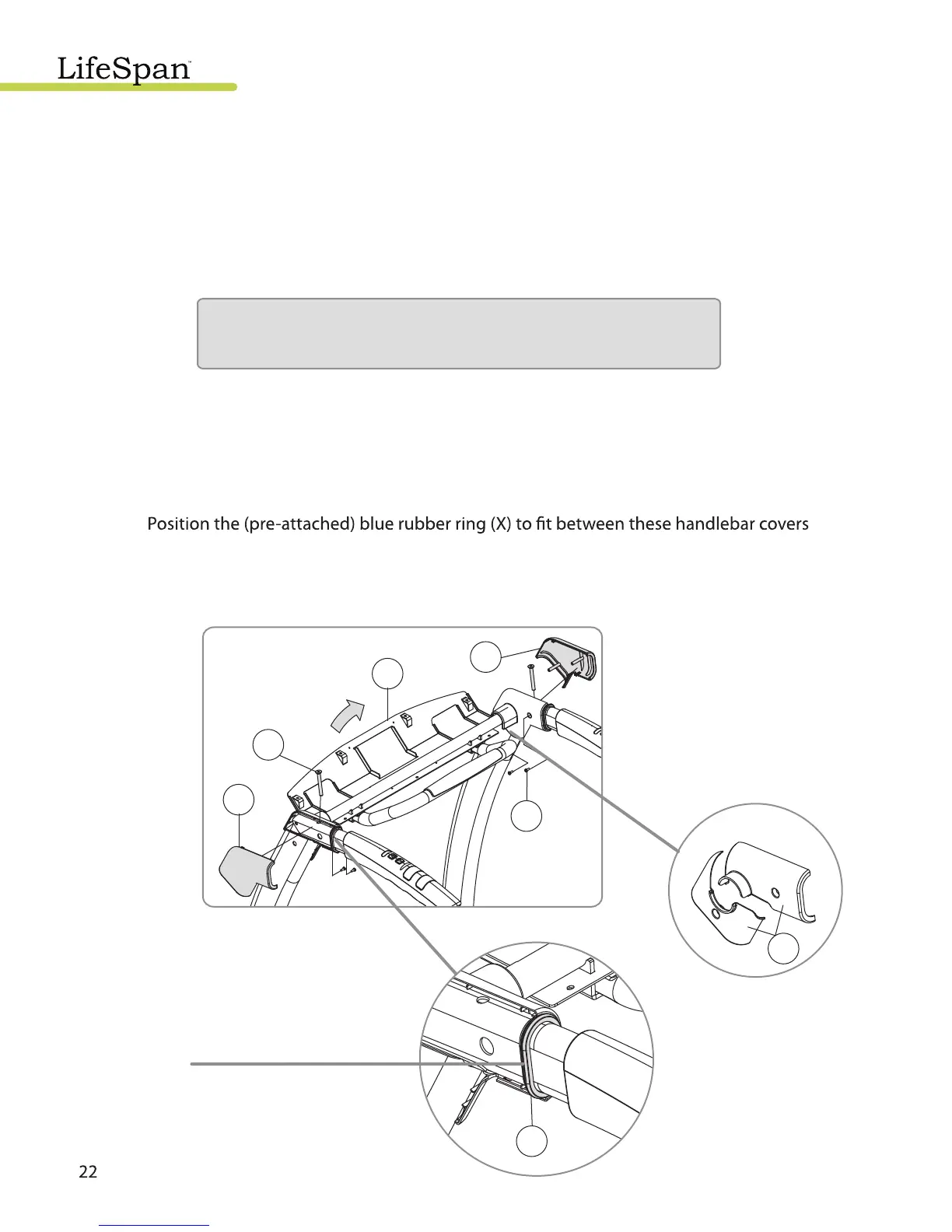 LifeSpan™

Position the (pre-attached) blue rubber ring (X) to fit between these handlebar covers

22