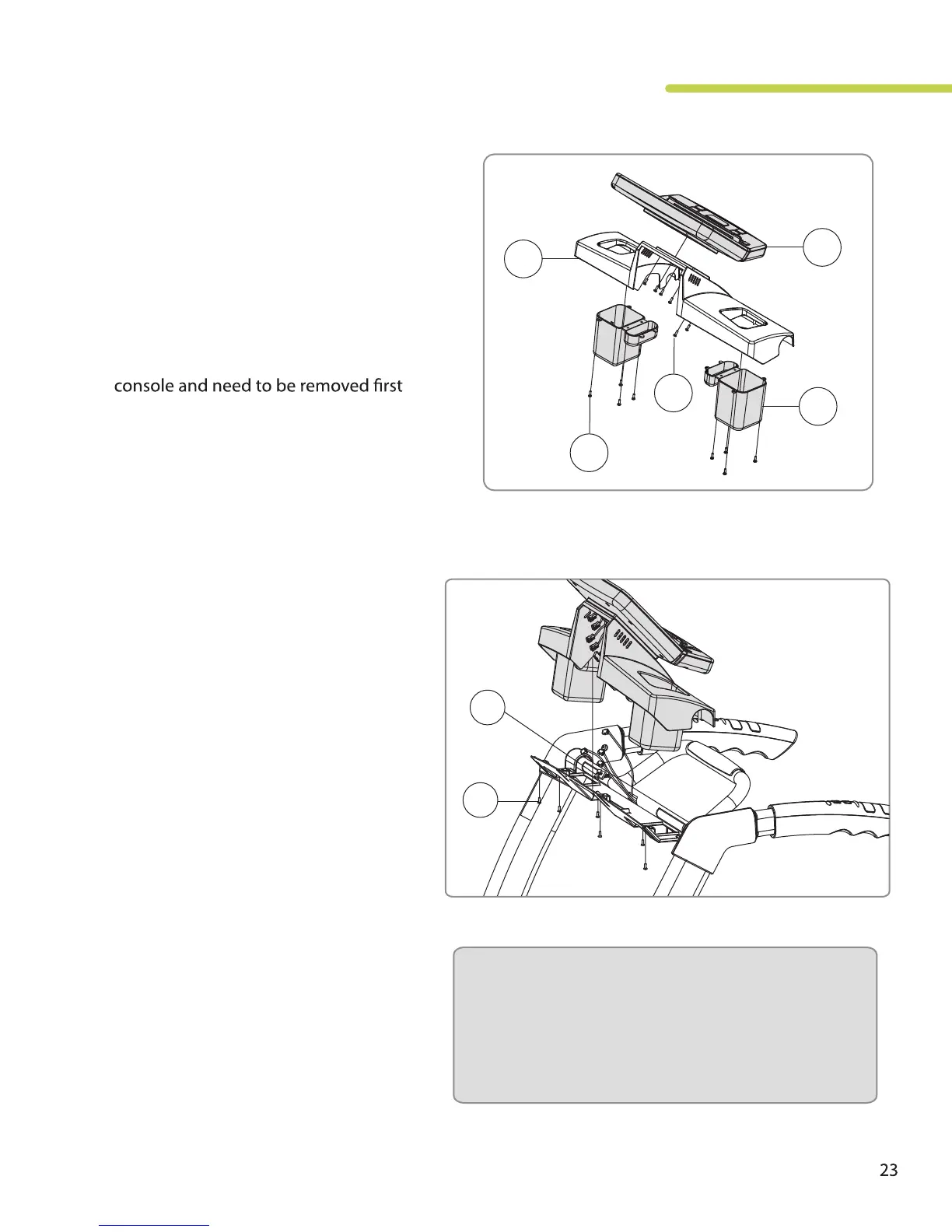 console and need to be removed first

23