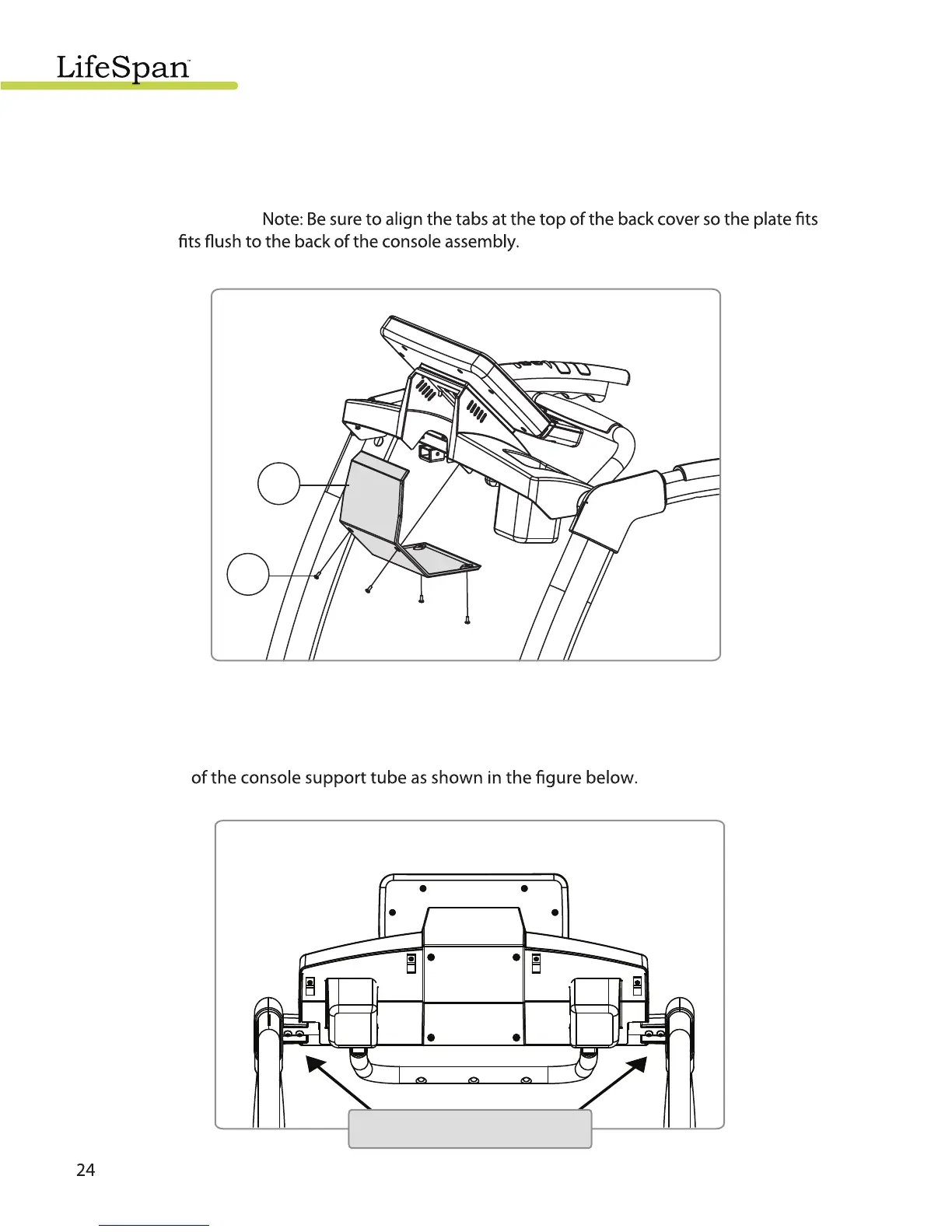 LifeSpan™

Note: Be sure to align the tabs at the top of the back cover so the plate fits fits flush to the back of the console assembly.

of the console support tube as shown in the figure below.

24