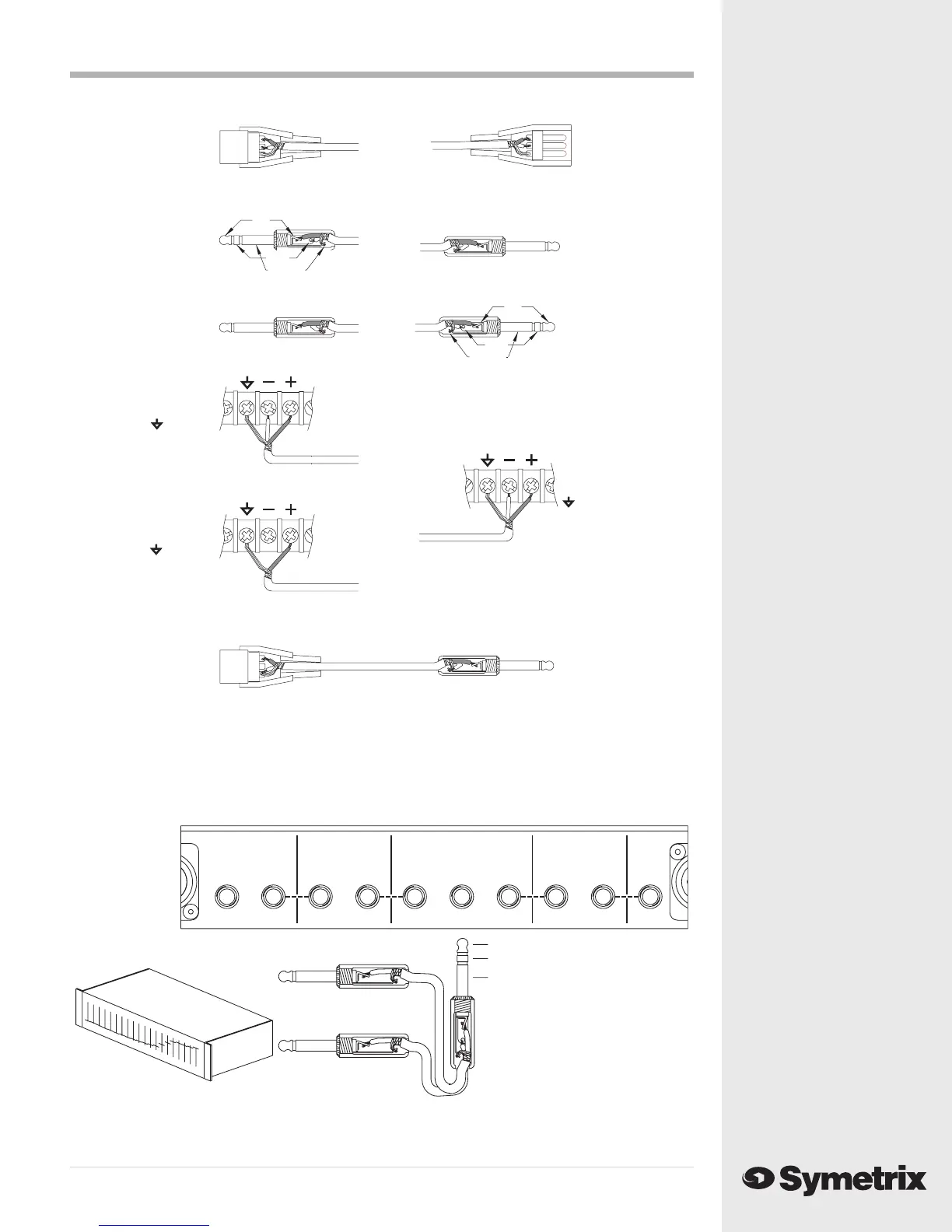 Symetrix