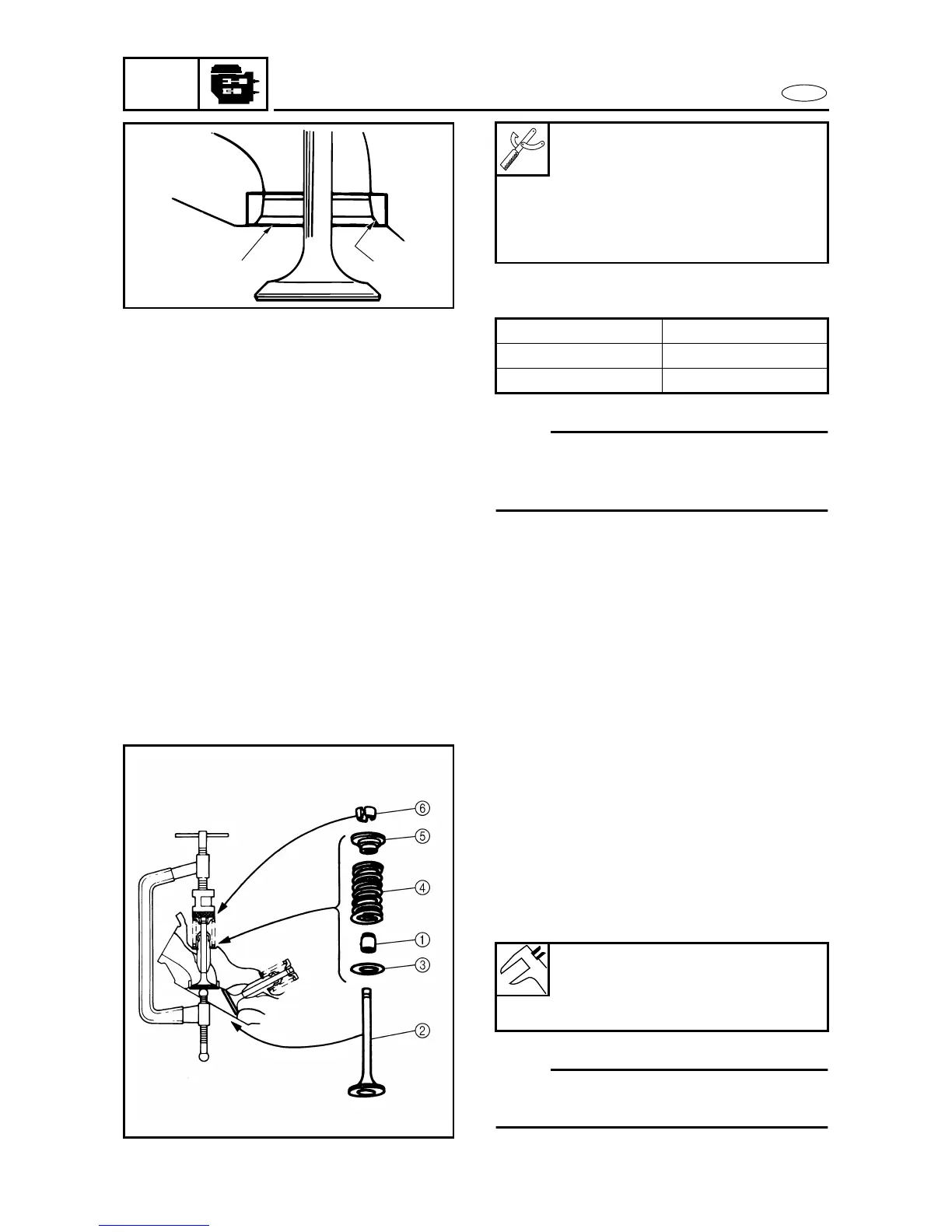 ⑥
⑤
④
①
③
②