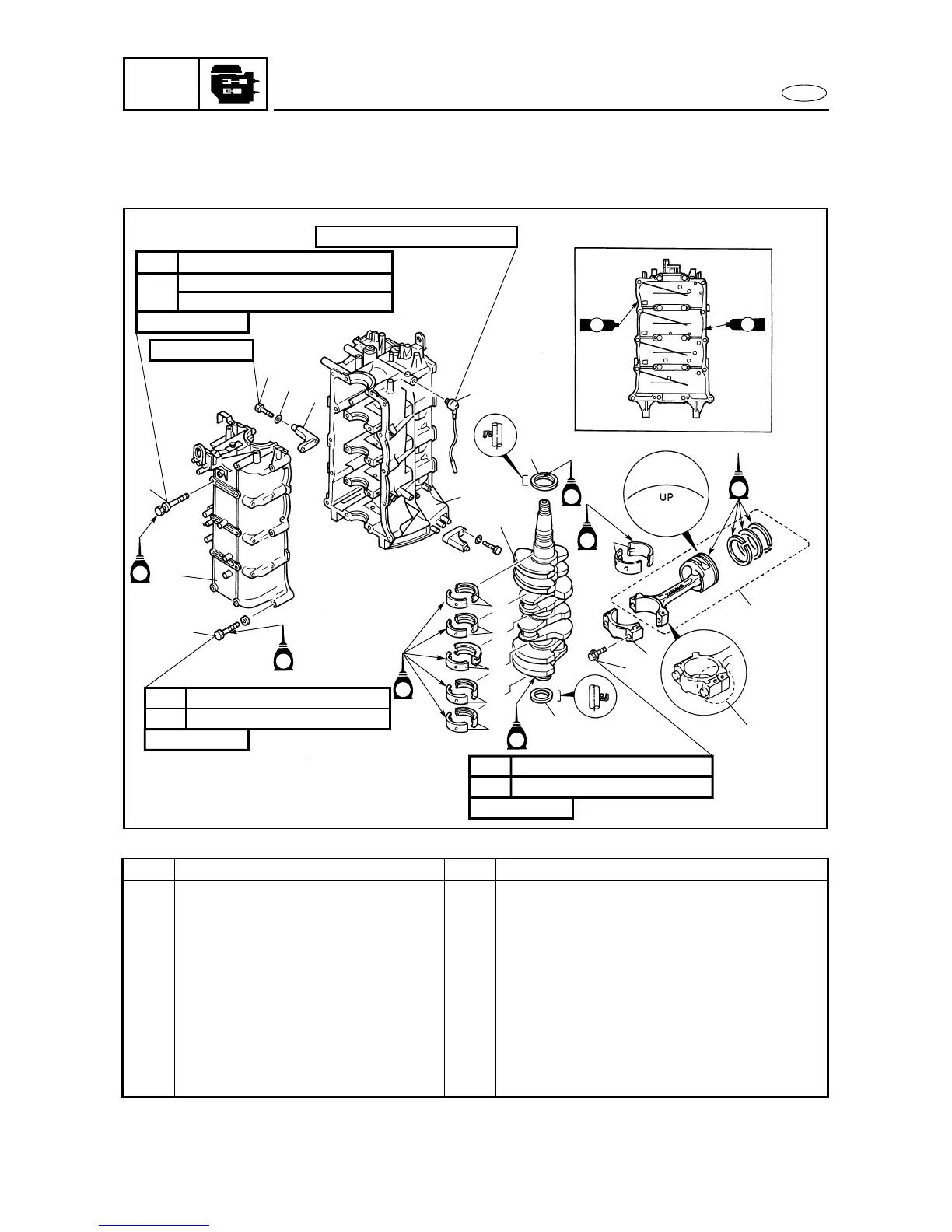 UP