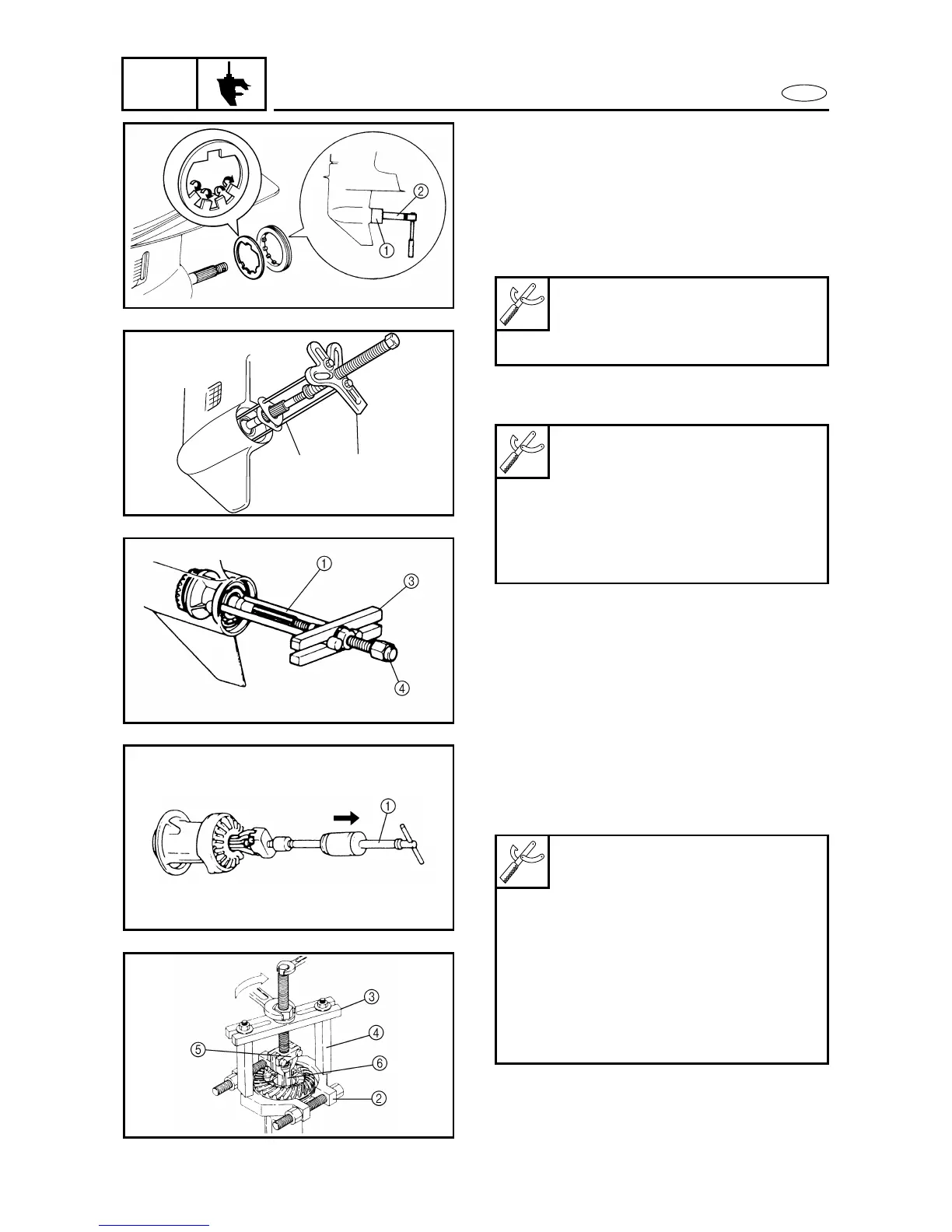 ②

①

①

③

④

①

③

④

⑤

⑥

②