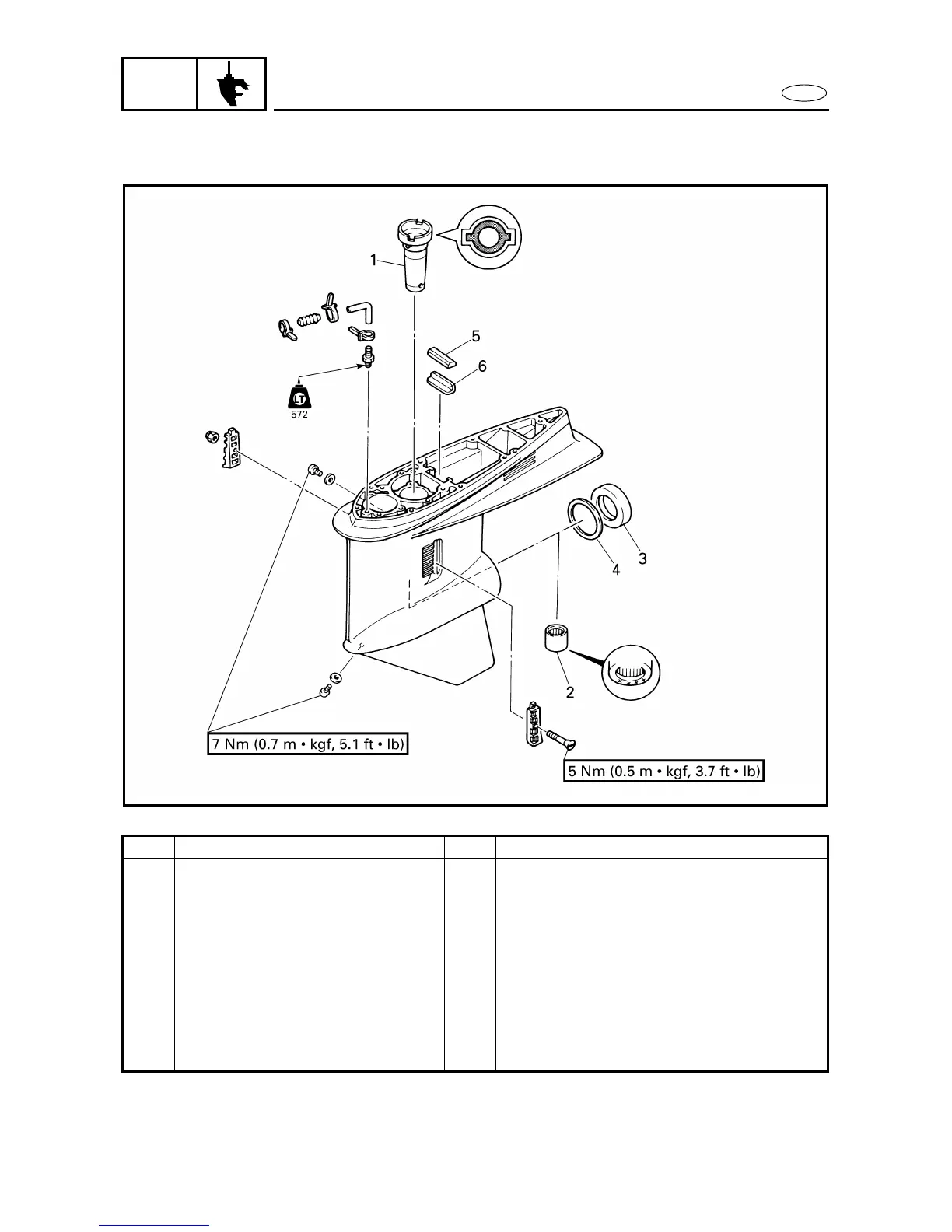 1

5

6

LT
572

4

3

2

7 Nm (0.7 m • kgf, 5.1 ft • lb)

5 Nm (0.5 m • kgf, 3.7 ft • lb)