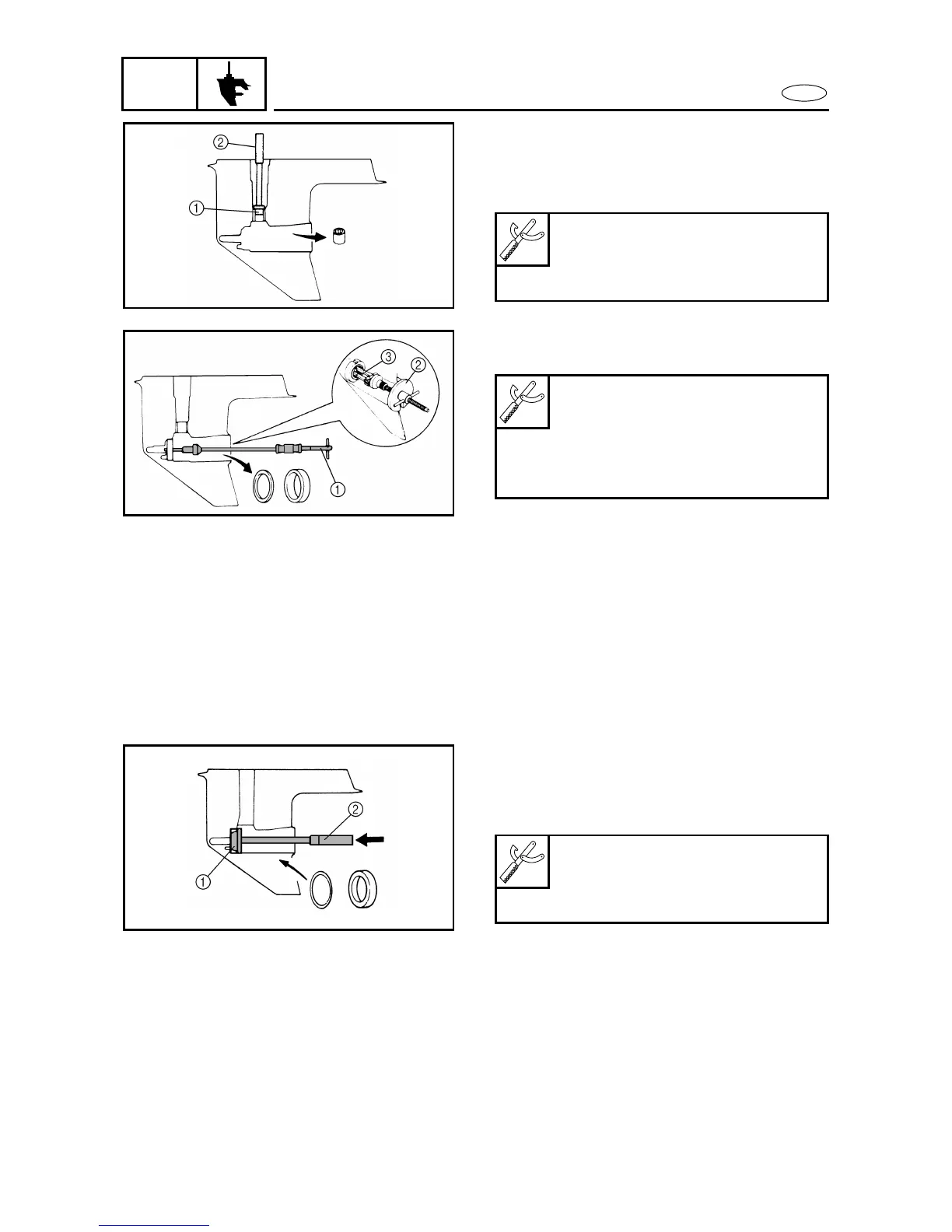 ②
①

③
②
①

②
①