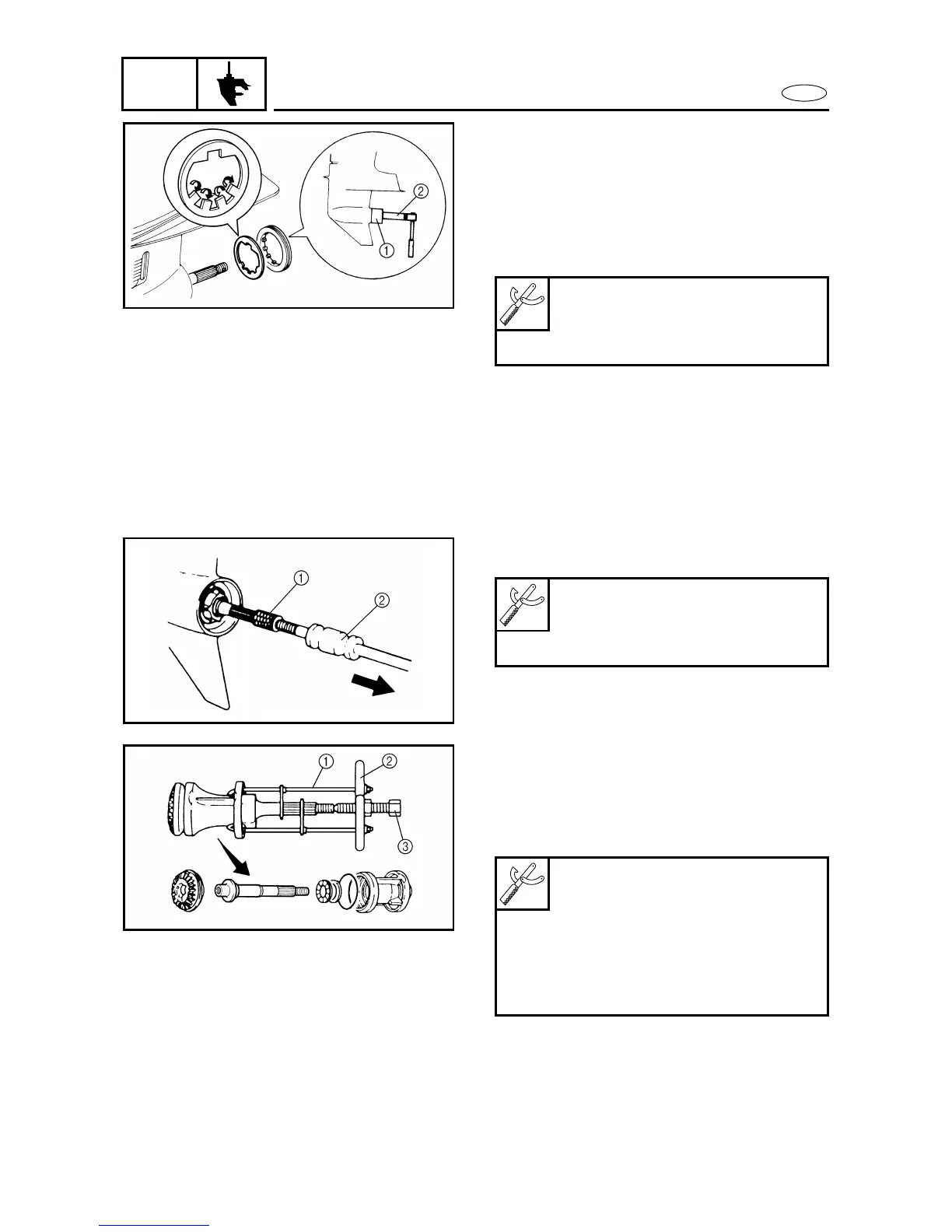 ②
①

①
②

①
②
③