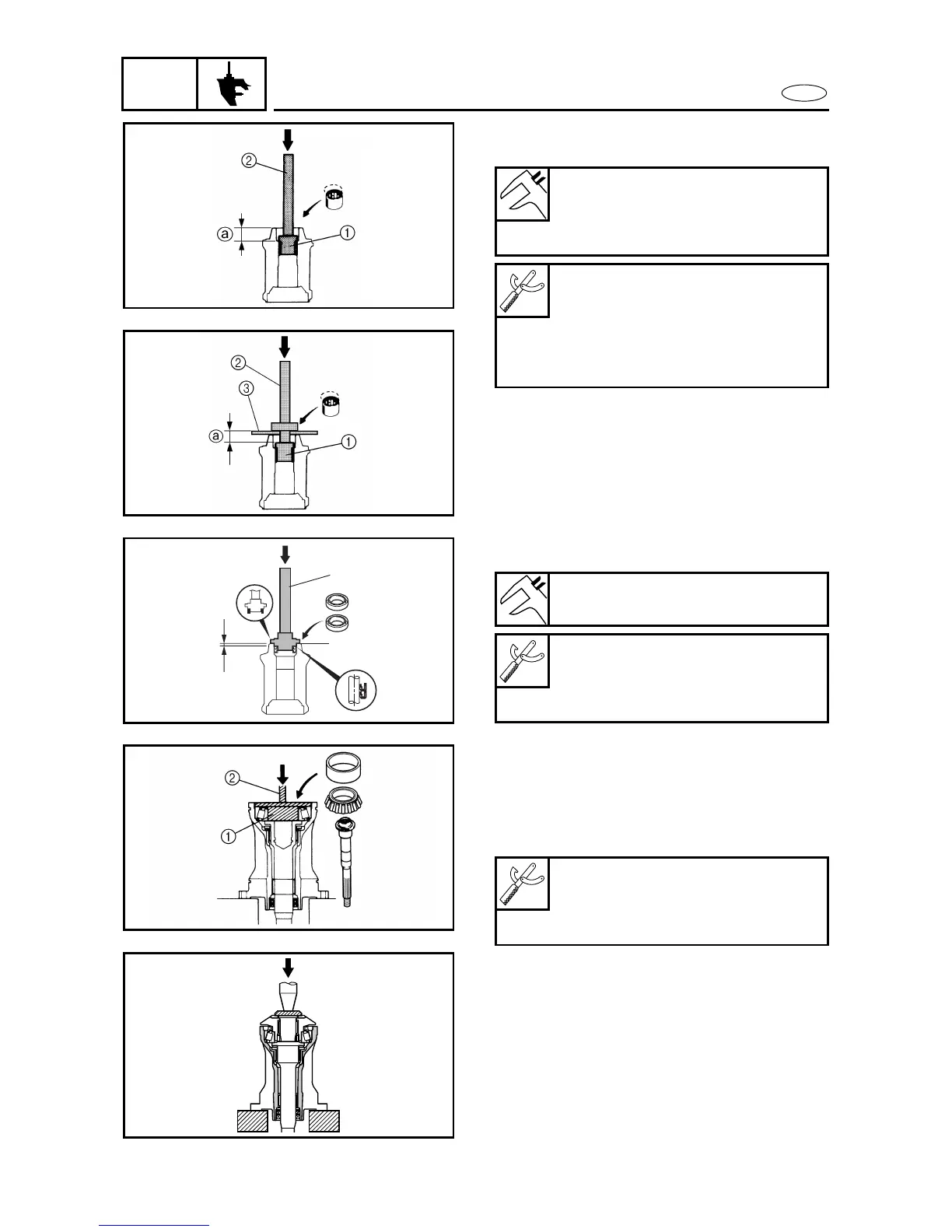 ②
ⓐ
①

②
③
ⓐ
①

②
①