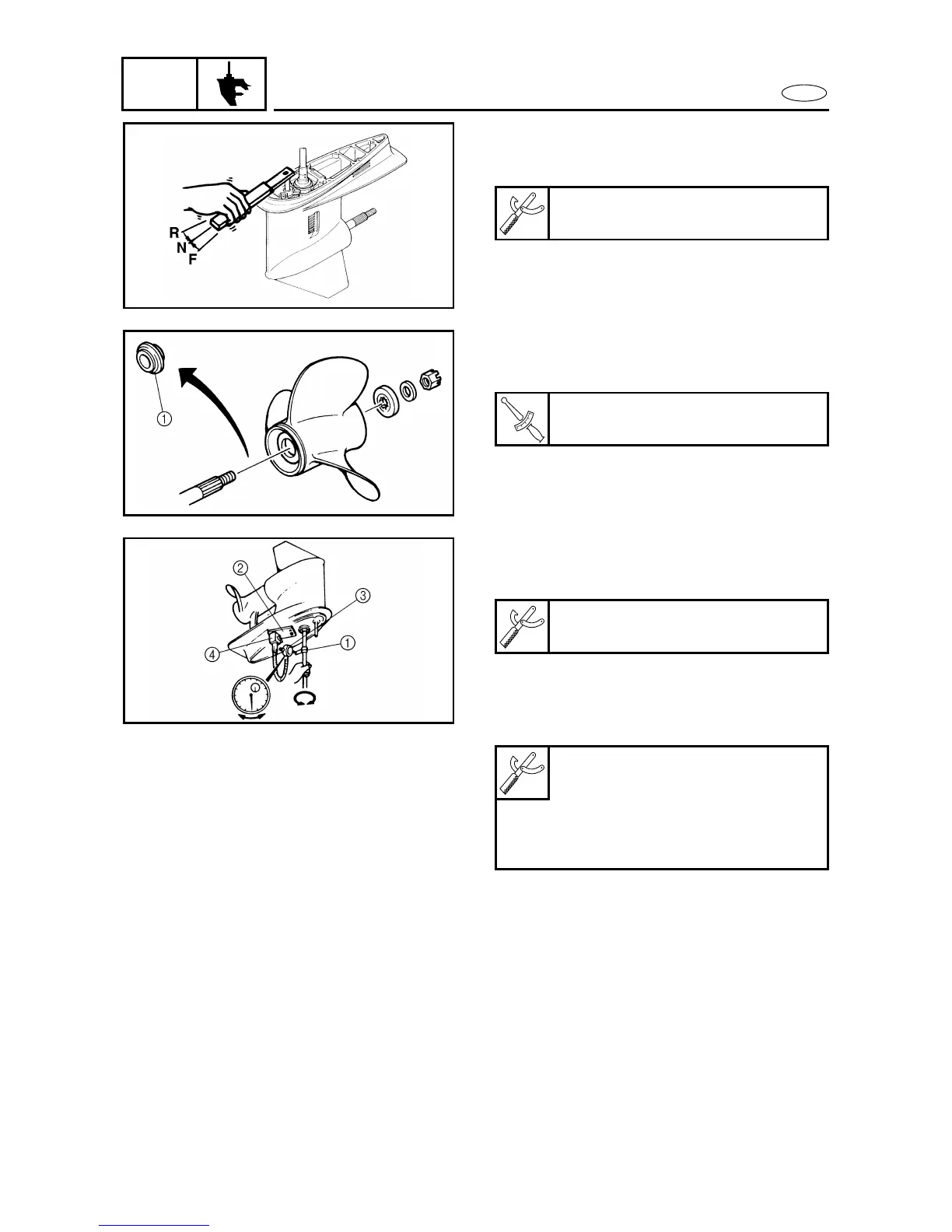 R
N
F

①

②
③
④
①