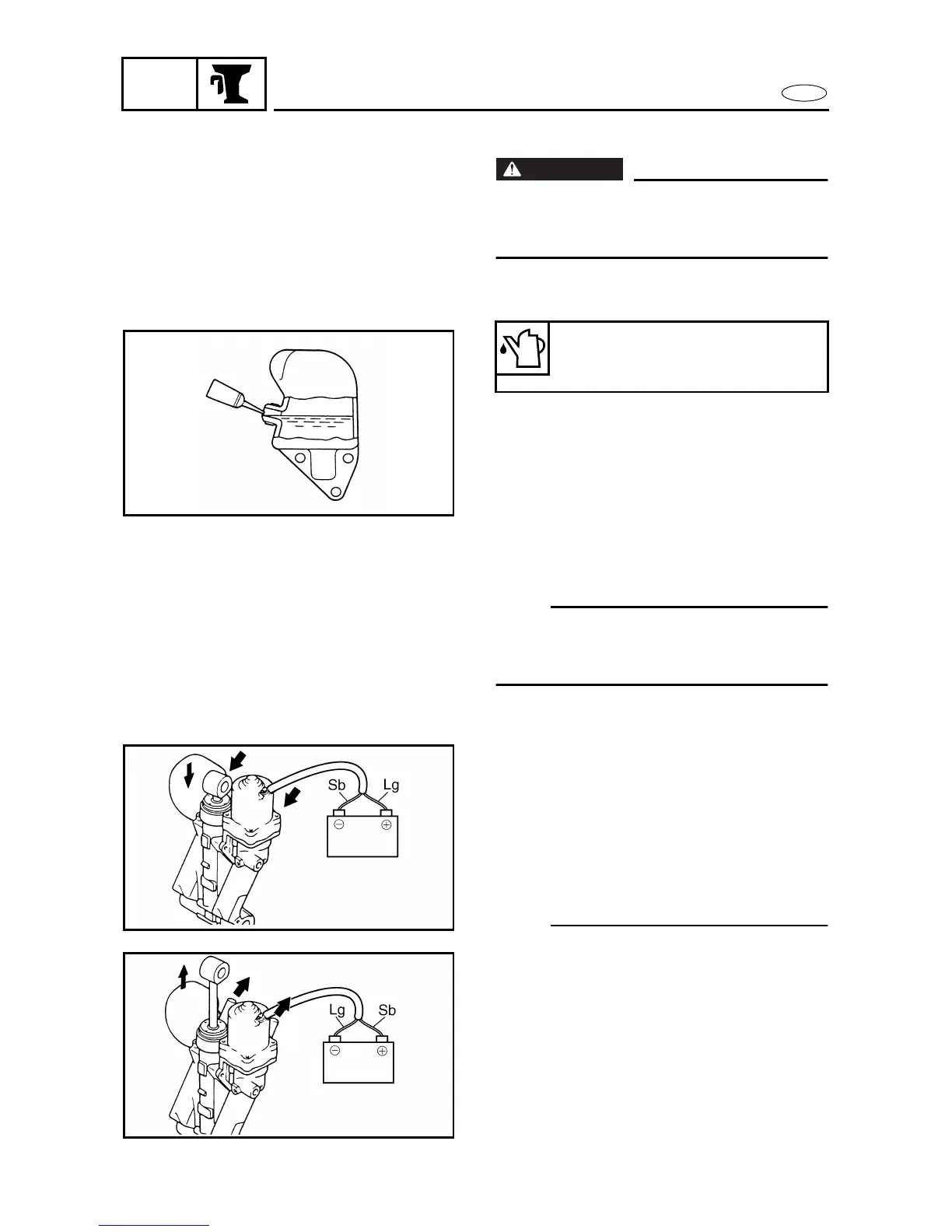 Sb
Lg
Lg
Sb