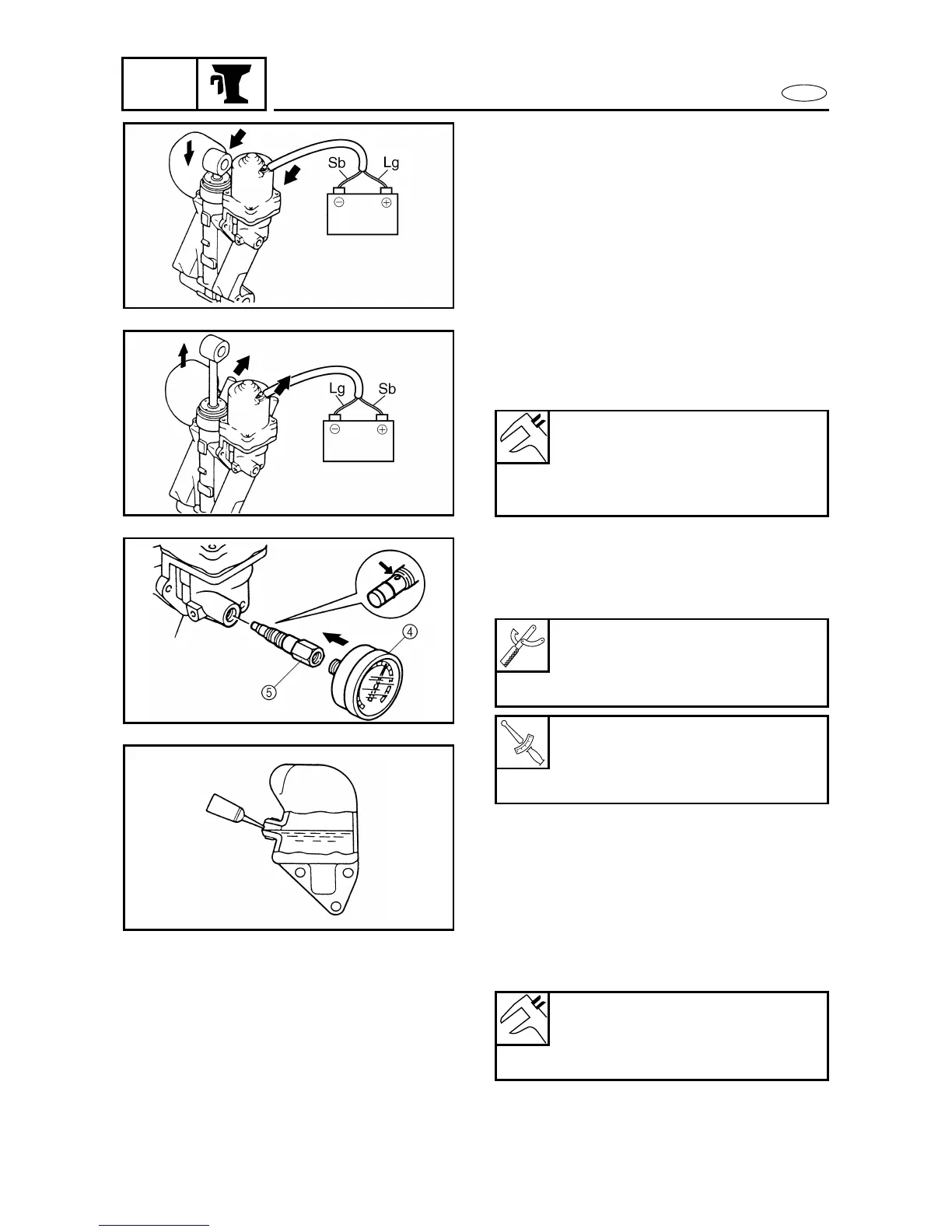 Sb
Lg

Lg
Sb

④
⑤