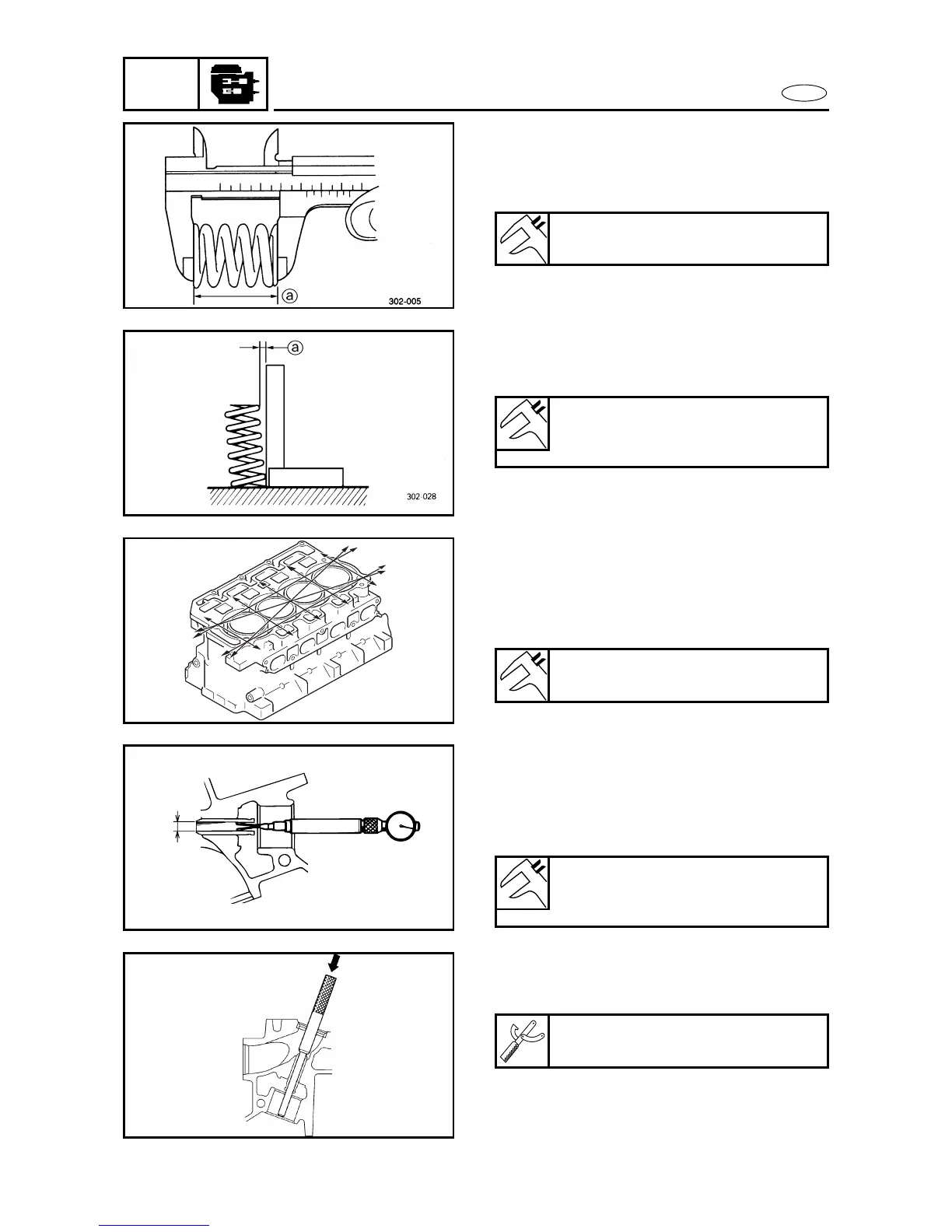 ⓐ

302-005

ⓐ

302 028