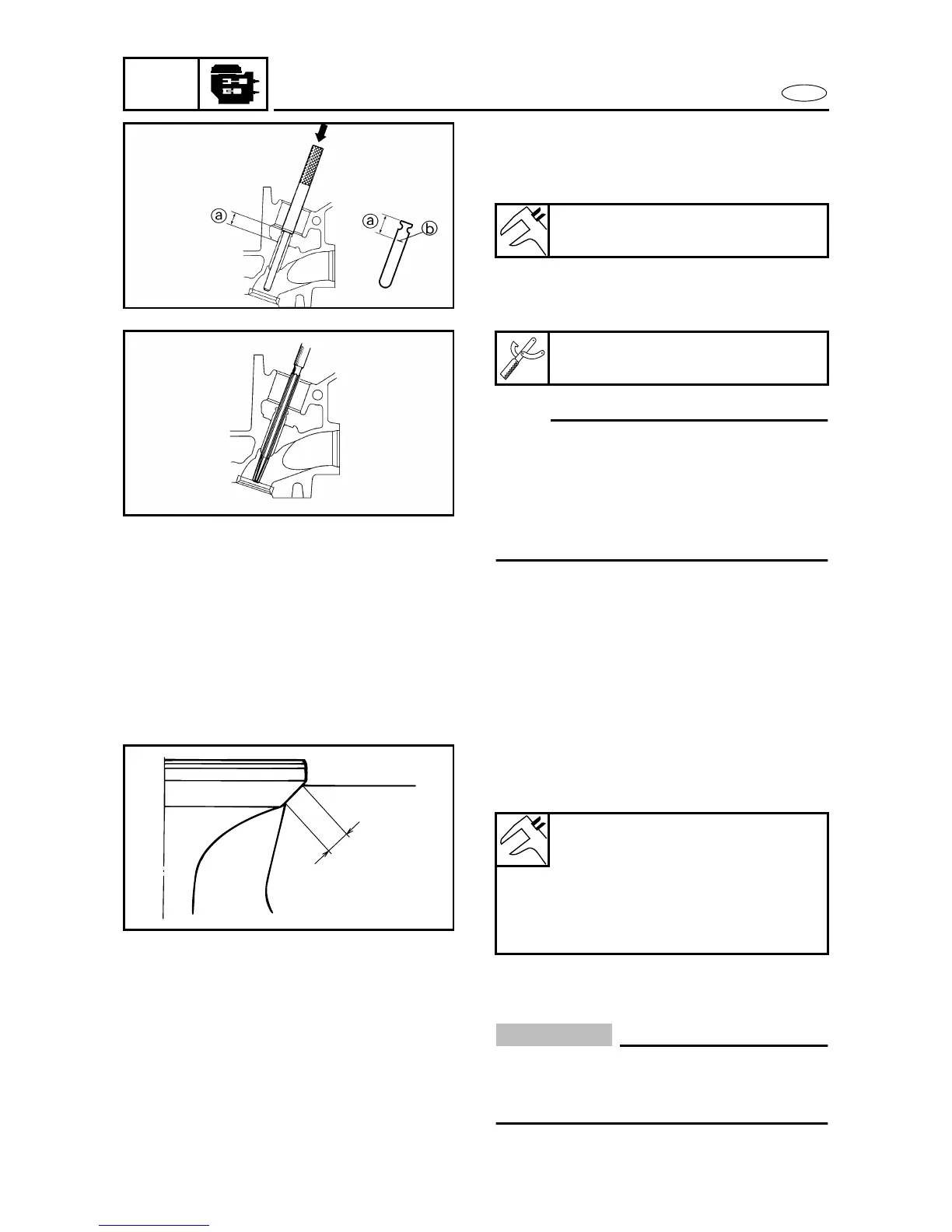 a

a

b