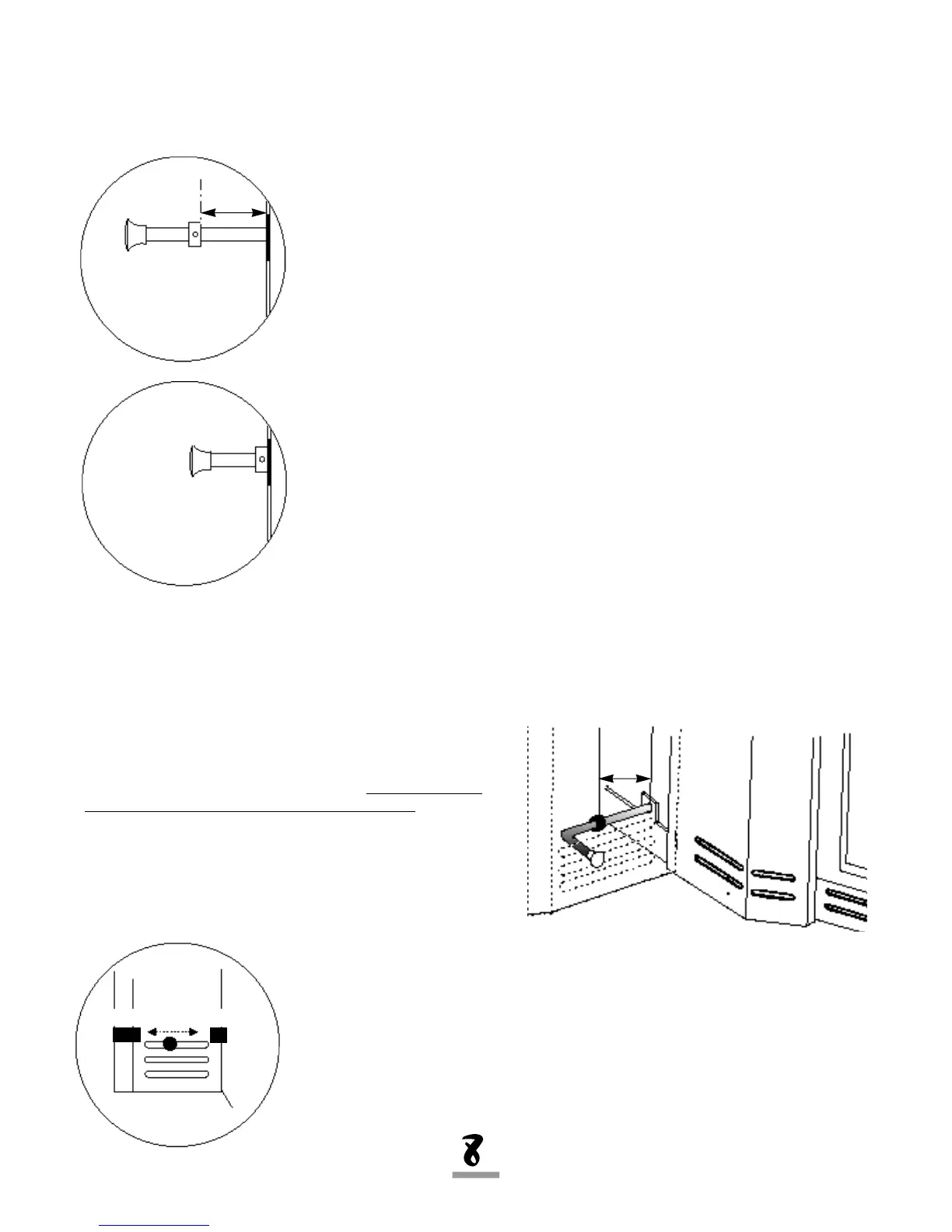 8