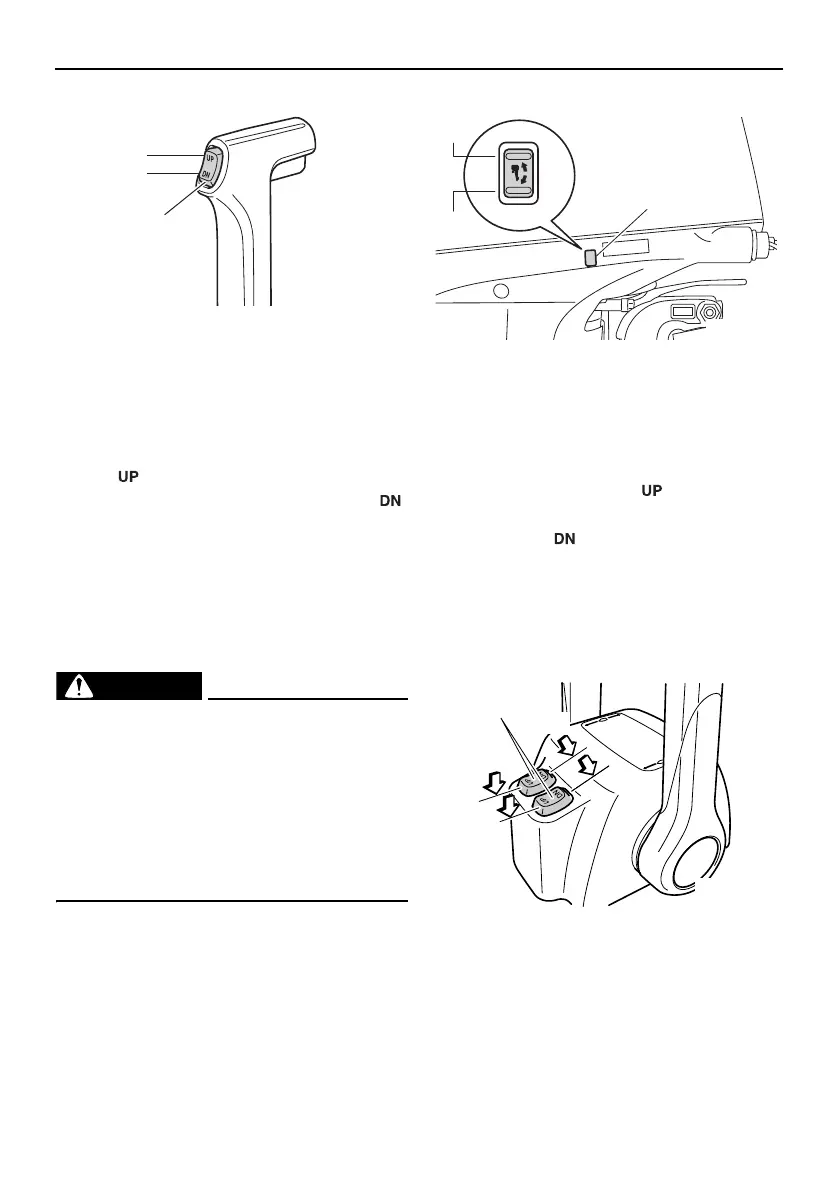 UP

DN

UP

DN

UP

DN