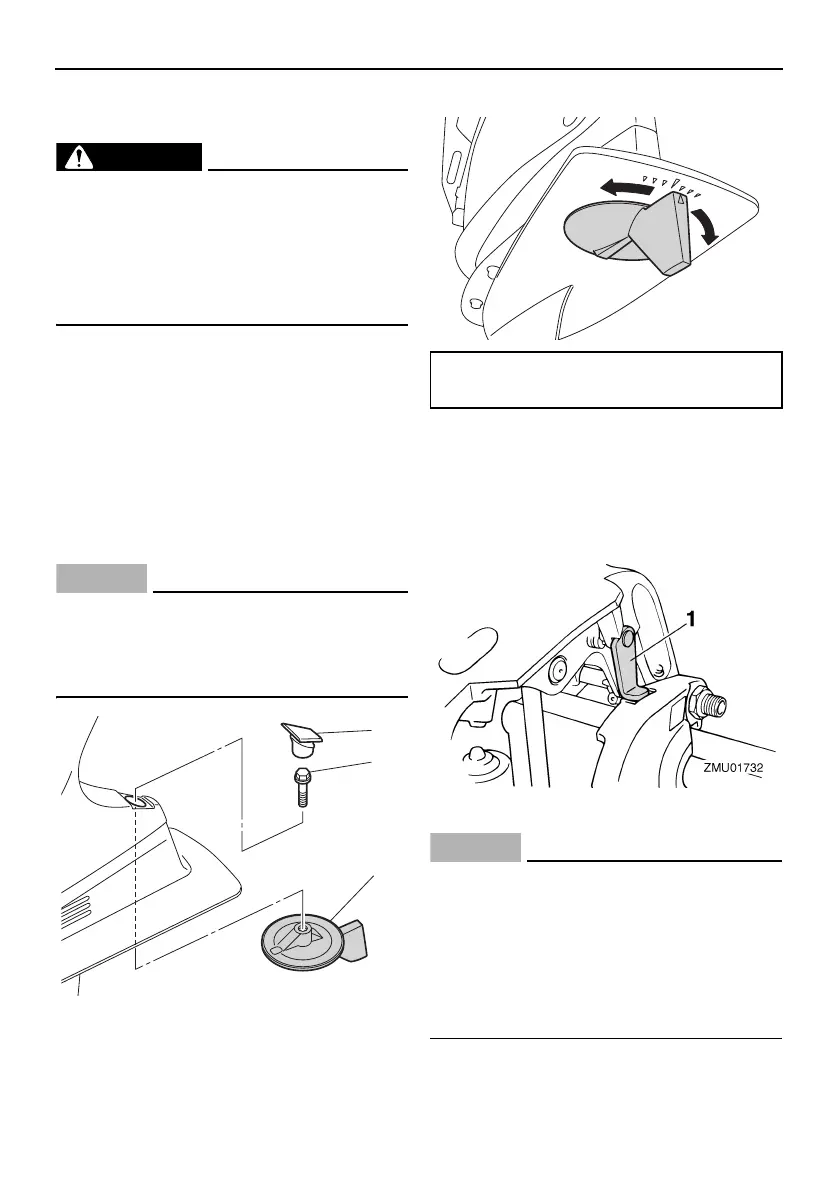 1

ZMU01732