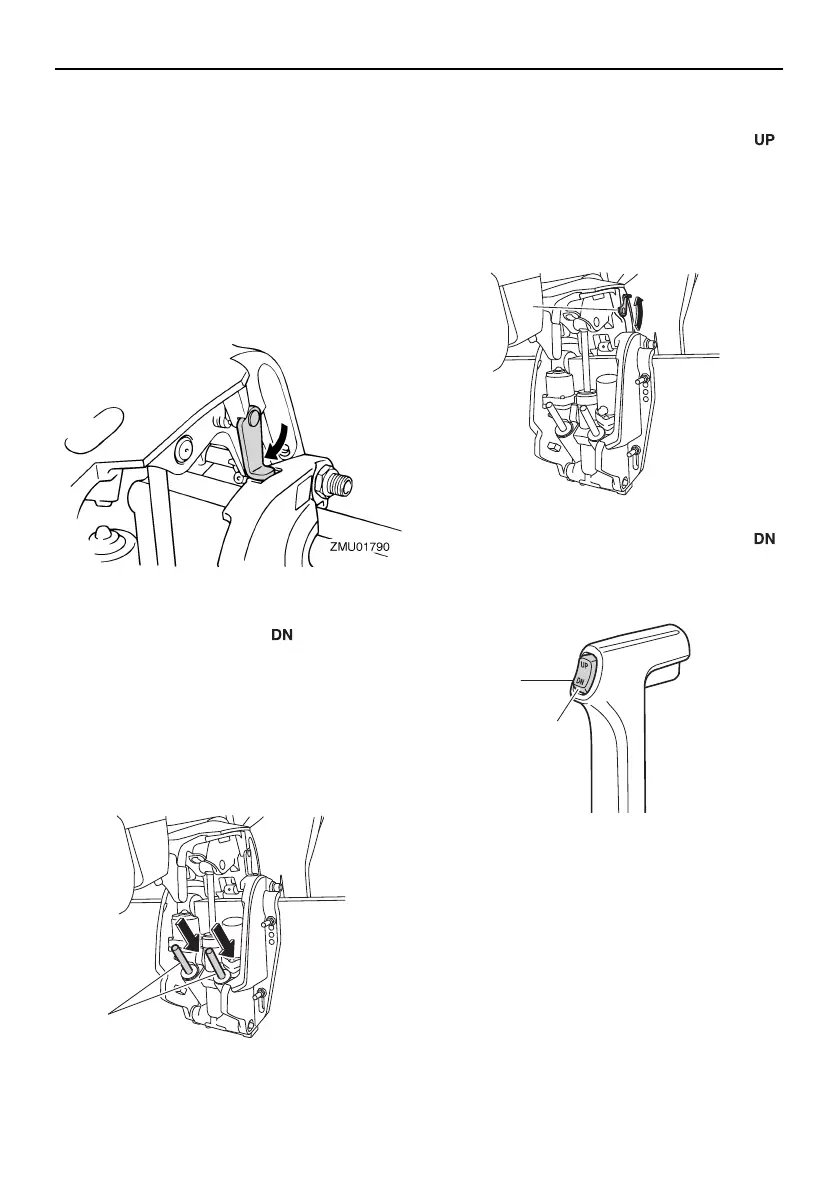 UP

ZMU01790

DN

DN

UP
DN