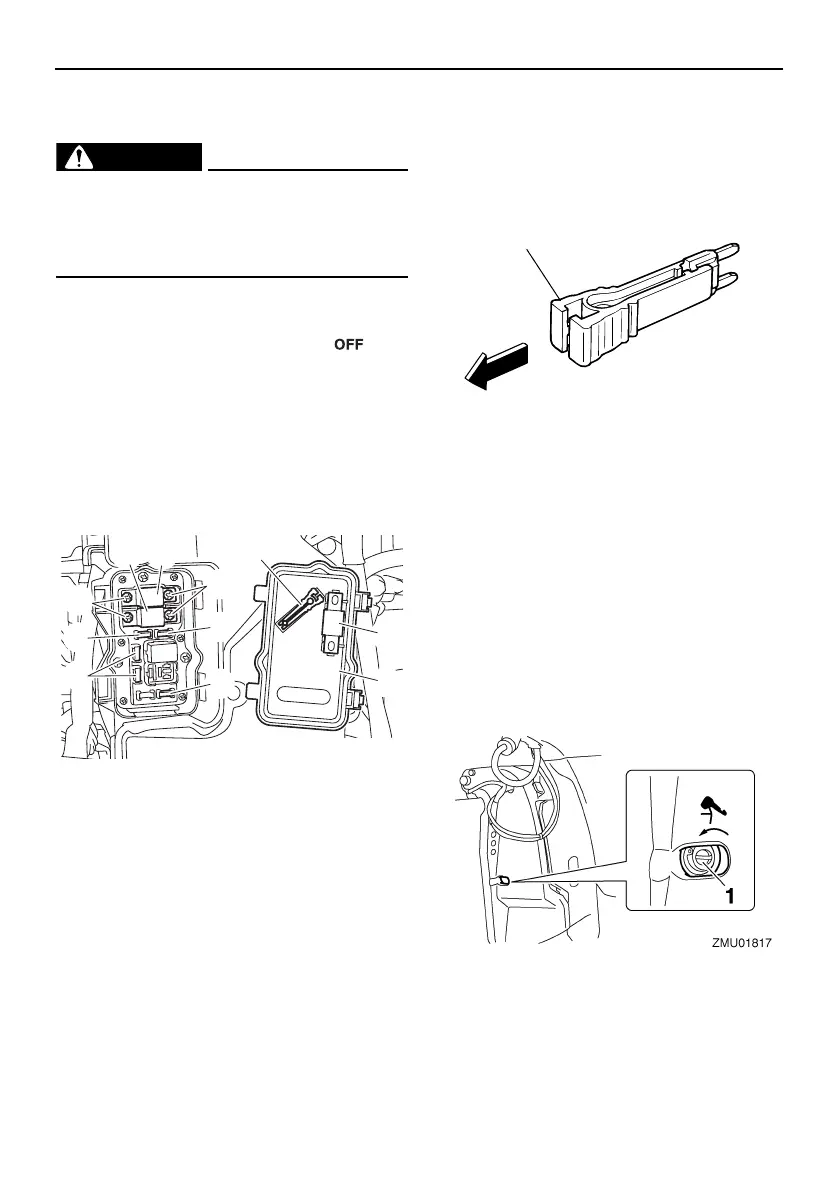 OFF

1

ZMU01817