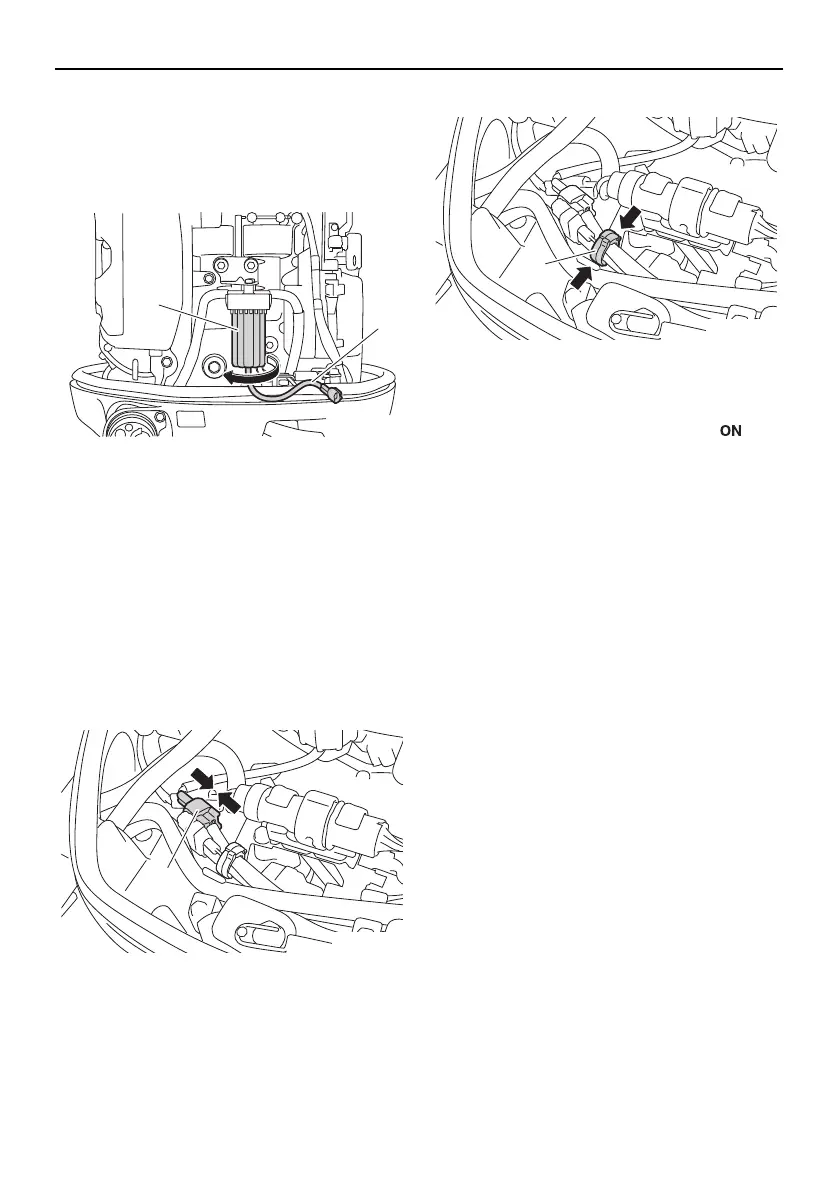 ON