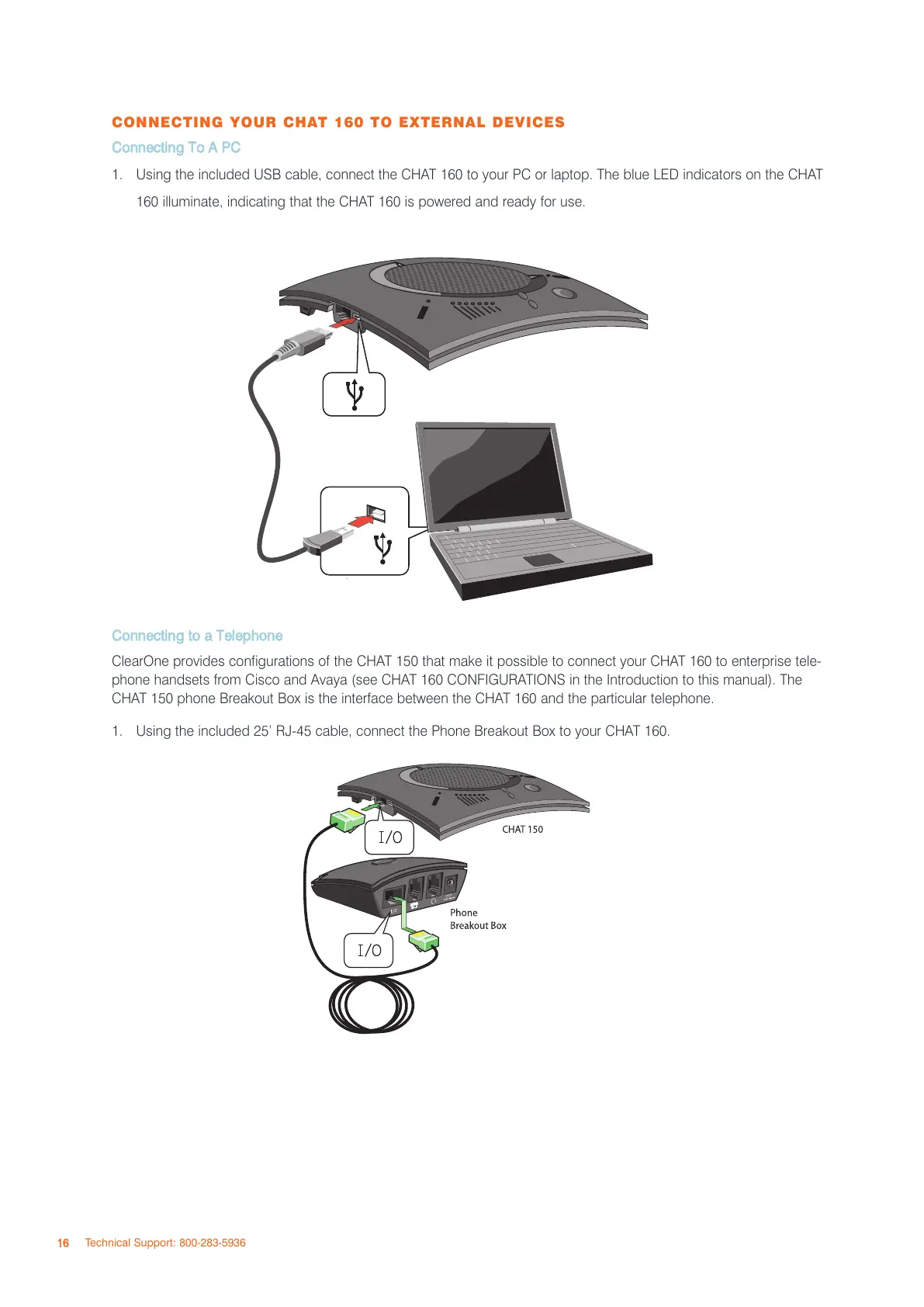 CONNECTING YOUR CHAT 160 TO EXTERNAL DEVICES

Connecting To A PC

1. Using the included USB cable, connect the CHAT 160 to your PC or laptop. The blue LED indicators on the CHAT 160 illuminate, indicating that the CHAT 160 is powered and ready for use.

Connecting to a Telephone

ClearOne provides configurations of the CHAT 150 that make it possible to connect your CHAT 160 to enterprise telephone handsets from Cisco and Avaya (see CHAT 160 CONFIGURATIONS in the Introduction to this manual). The CHAT 150 phone Breakout Box is the interface between the CHAT 160 and the particular telephone.

1. Using the included 25' RJ-45 cable, connect the Phone Breakout Box to your CHAT 160.

I/O

CHAT 150

Phone Breakout Box

I/O

16 Technical Support: 800-283-5936