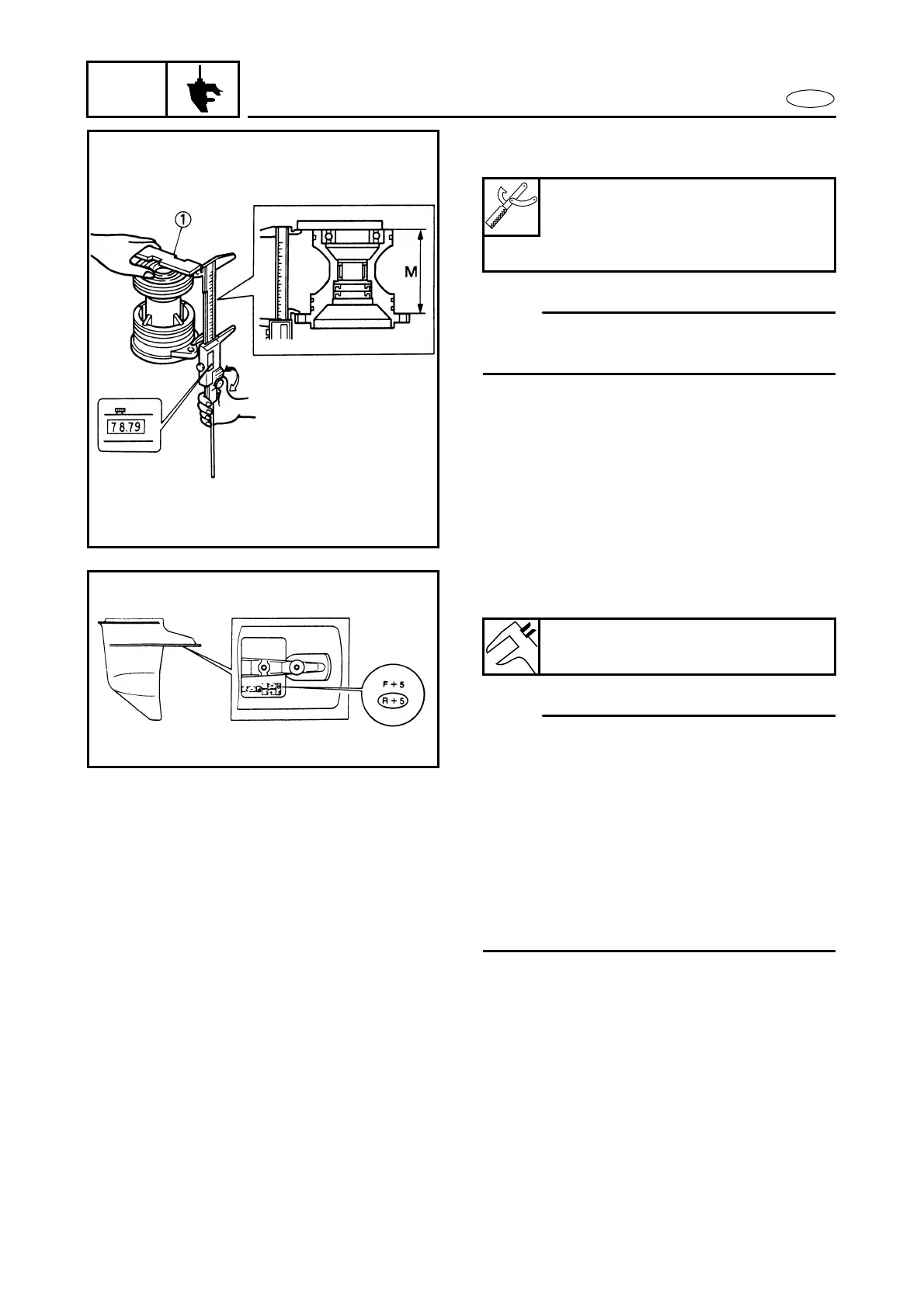 ①

M

78.79

F + 5

R + 5